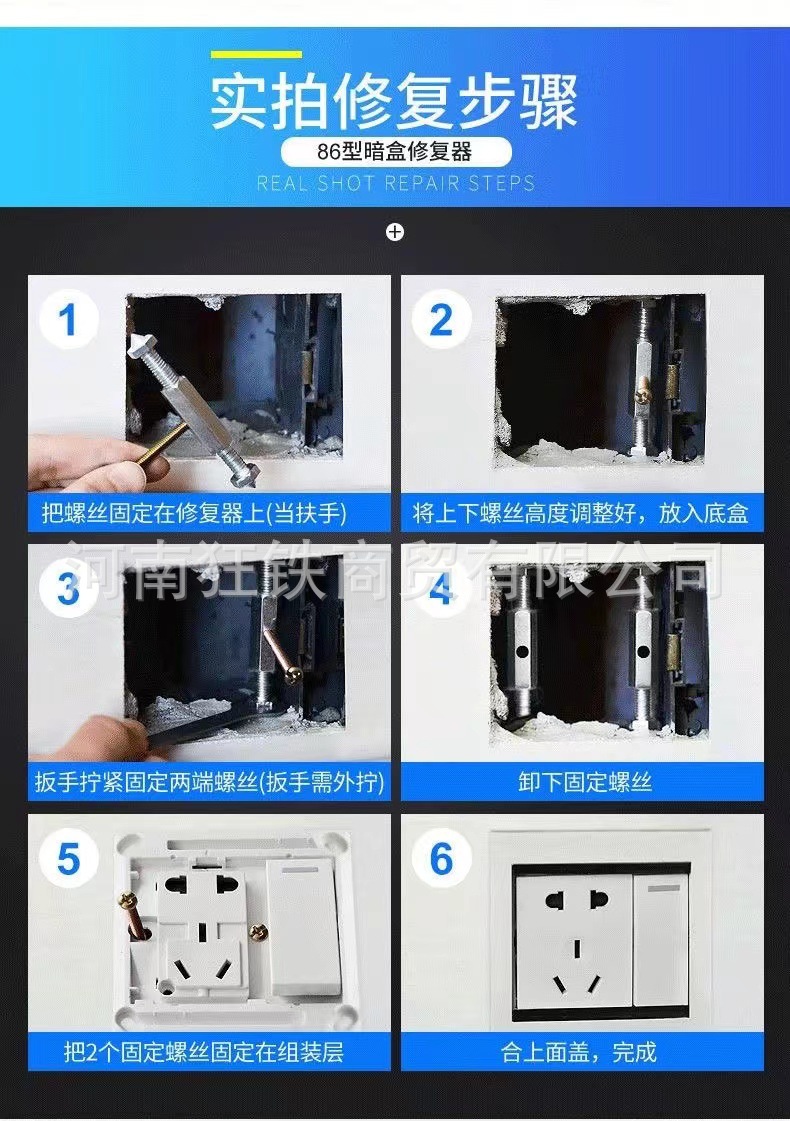 实拍修复步骤

86型暗盒修复器

REAL SHOT REPAIR STEPS

1

把螺丝固定在修复器上(当扶手)

2

将上下螺丝高度调整好，放入底盒

河南狂铁商贸有限公司

3

扳手拧紧固定两端螺丝(扳手需外拧)

4

卸下固定螺丝

5

把2个固定螺丝固定在组装层

6

合上面盖，完成