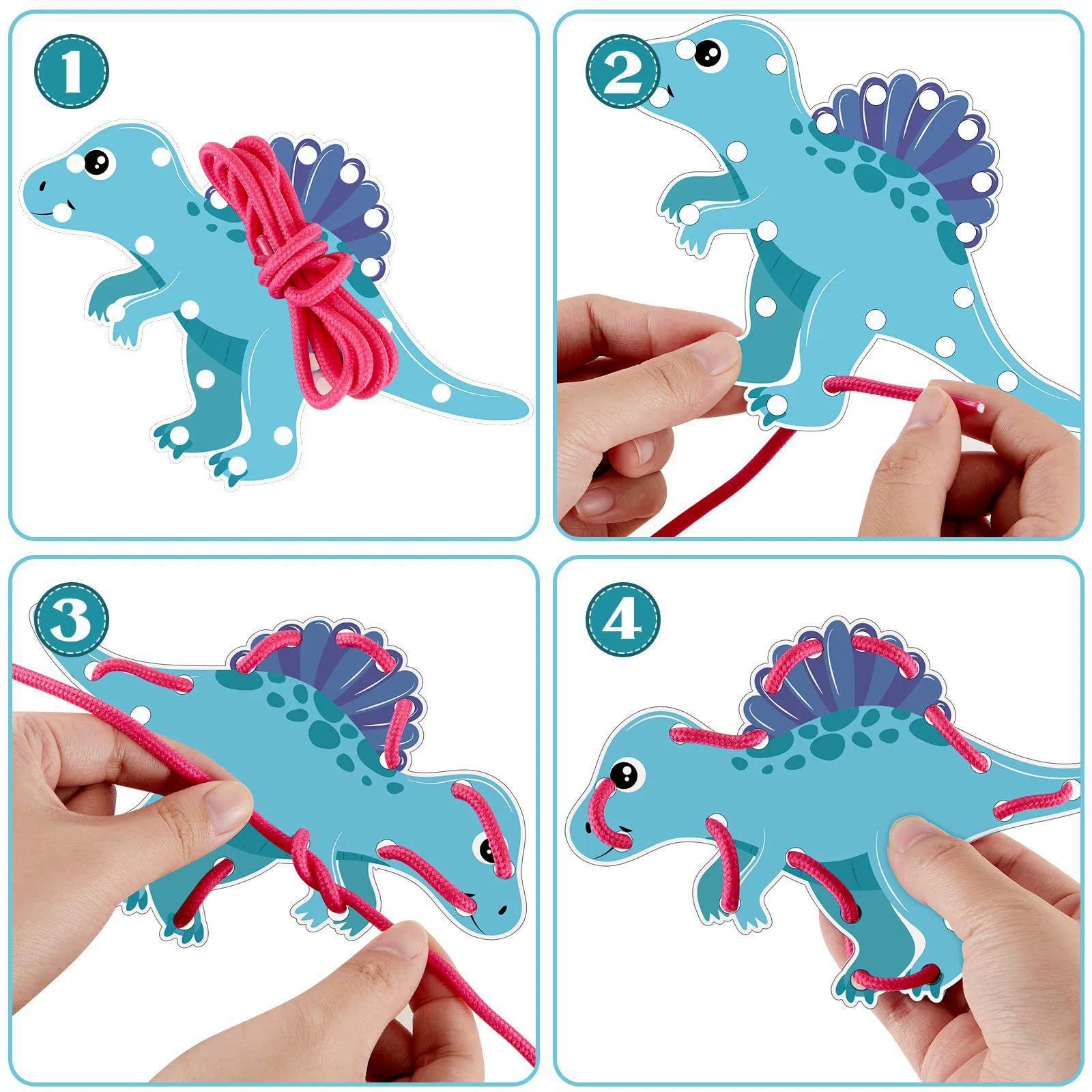 1

2

3

4