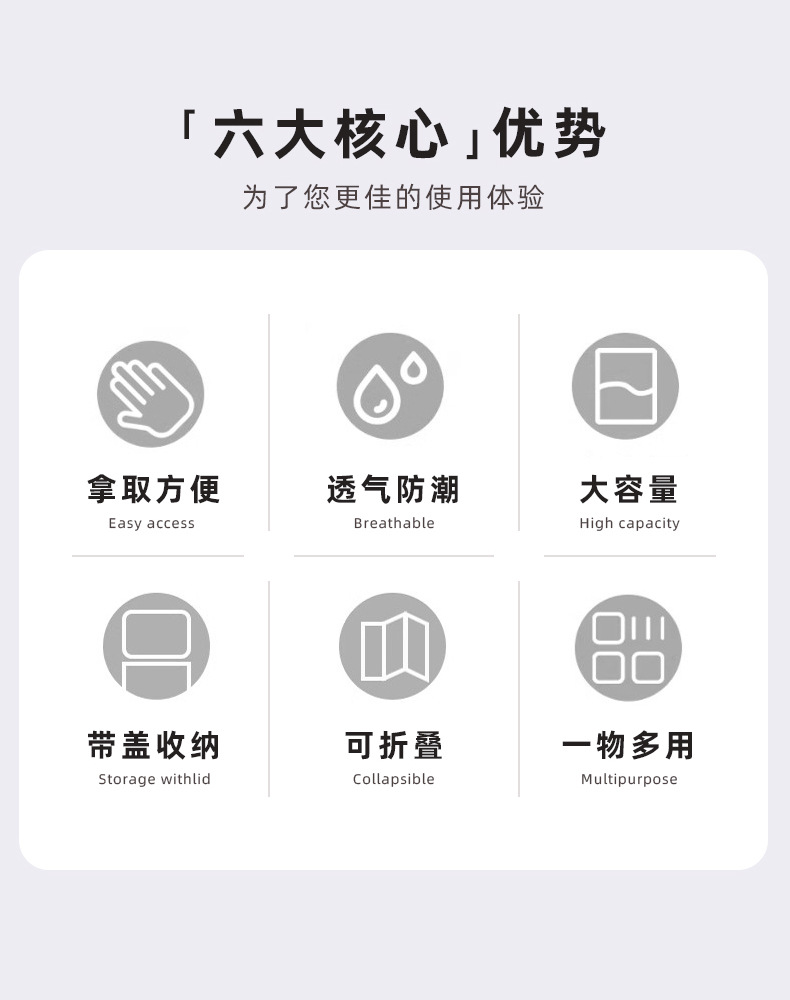 「六大核心」优势

为了您更佳的使用体验

拿取方便
Easy access

透气防潮
Breathable

大容量
High capacity

带盖收纳
Storage withlid

可折叠
Collapsible

一物多用
Multipurpose