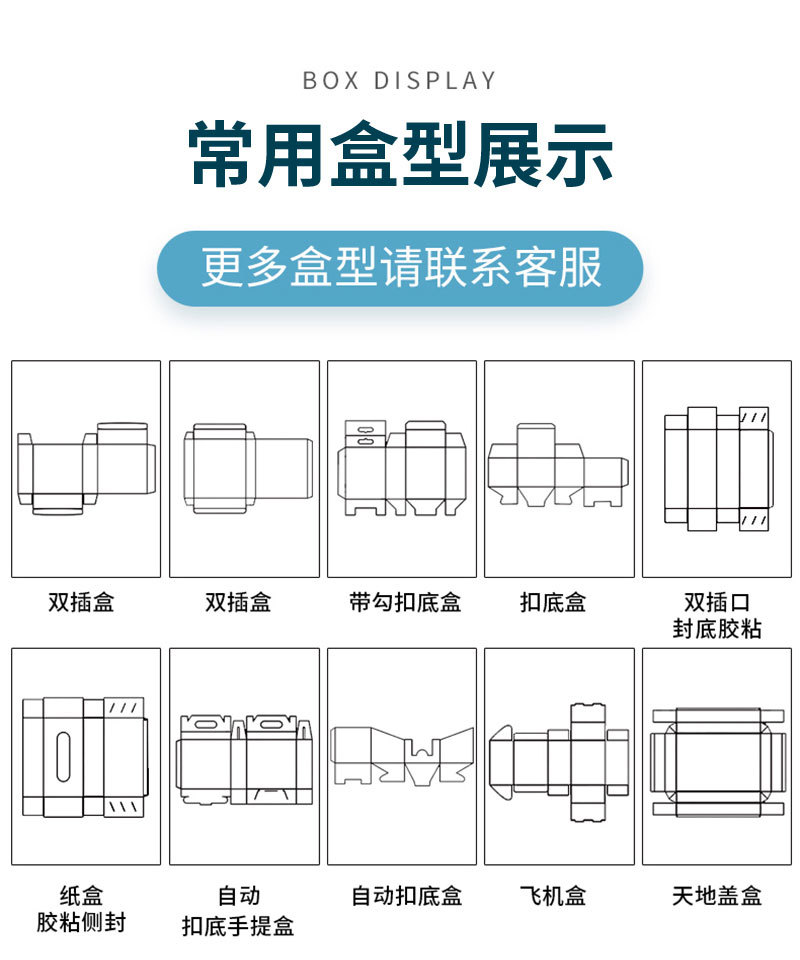 BOX DISPLAY

常用盒型展示

更多盒型请联系客服

双插盒

双插盒

带勾扣底盒

扣底盒

双插口
封底胶粘

纸盒
胶粘侧封

自动
扣底手提盒

自动扣底盒

飞机盒

天地盖盒