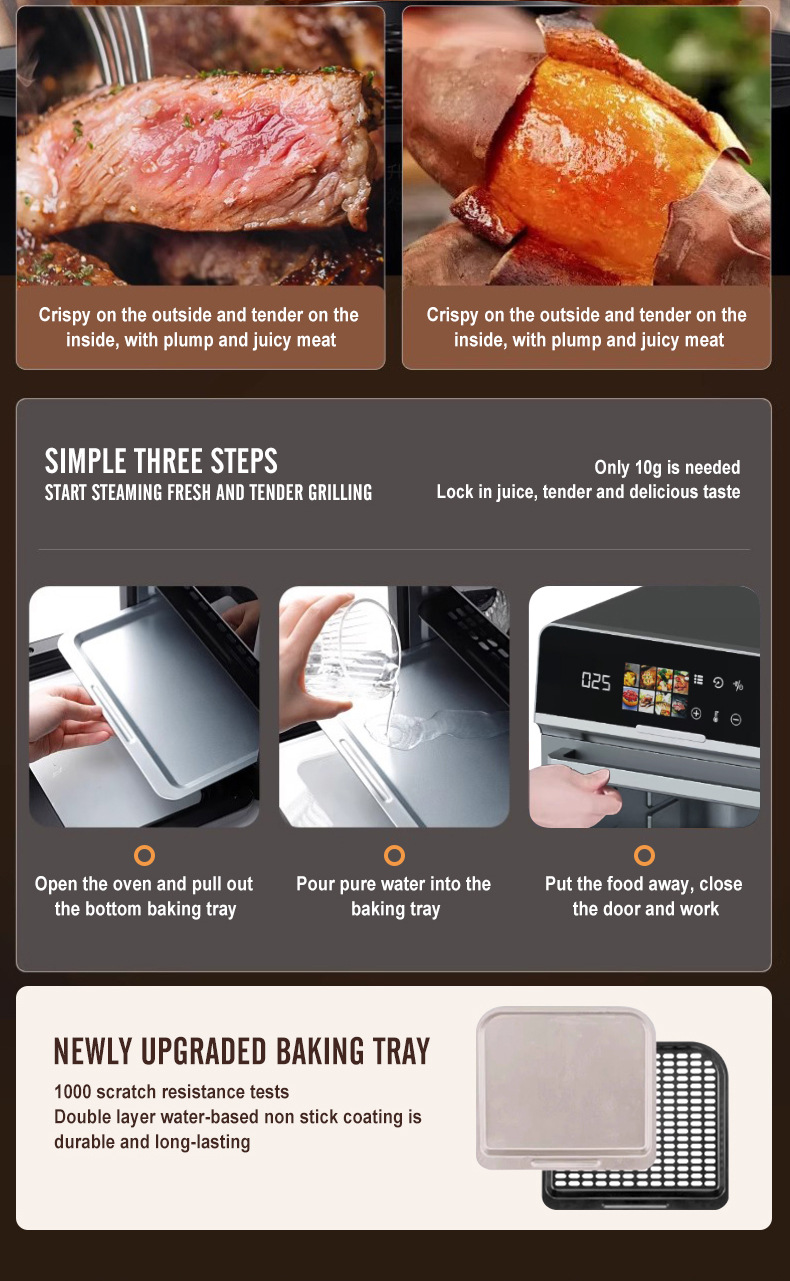 Crispy on the outside and tender on the inside, with plump and juicy meat

Crispy on the outside and tender on the inside, with plump and juicy meat

SIMPLE THREE STEPS
START STEAMING FRESH AND TENDER GRILLING

Only 10g is needed
Lock in juice, tender and delicious taste

025

Open the oven and pull out the bottom baking tray

Pour pure water into the baking tray

Put the food away, close the door and work

NEWLY UPGRADED BAKING TRAY
1000 scratch resistance tests
Double layer water-based non stick coating is durable and long-lasting