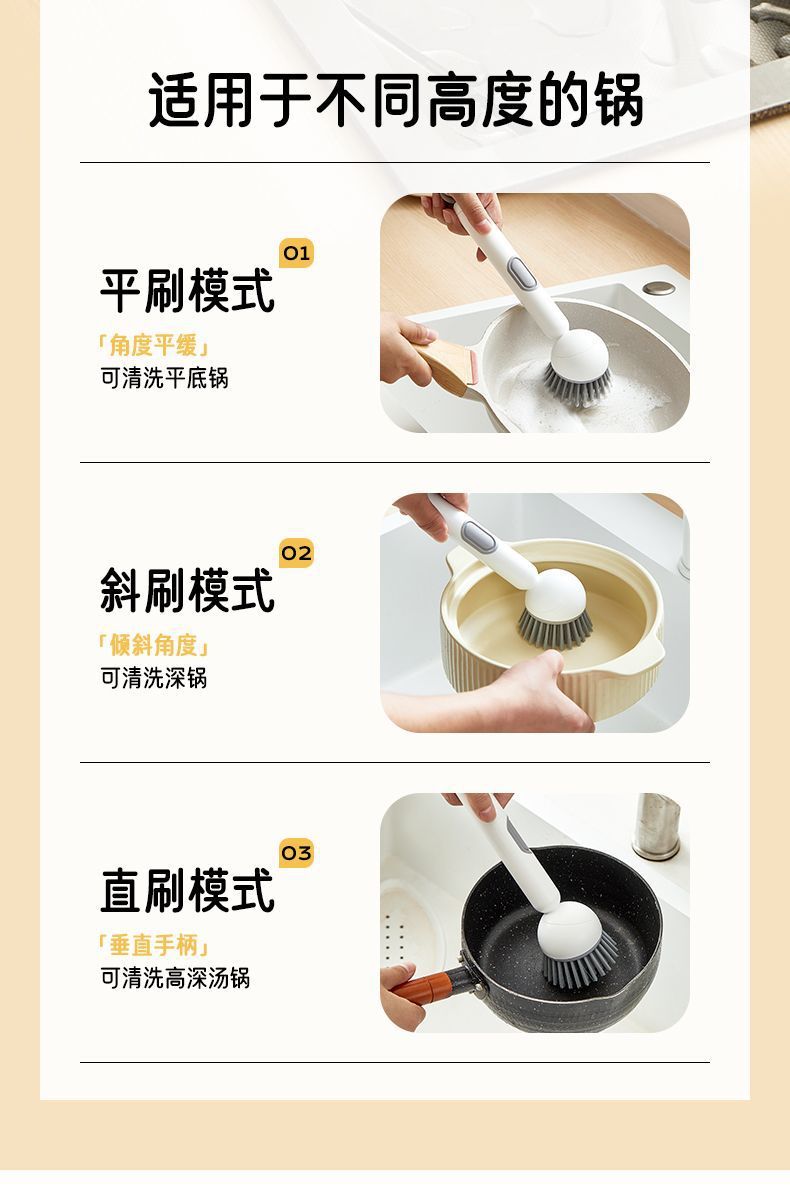 适用于不同高度的锅

01
平刷模式
「角度平缓」
可清洗平底锅

02
斜刷模式
「倾斜角度」
可清洗深锅

03
直刷模式
「垂直手柄」
可清洗高深汤锅