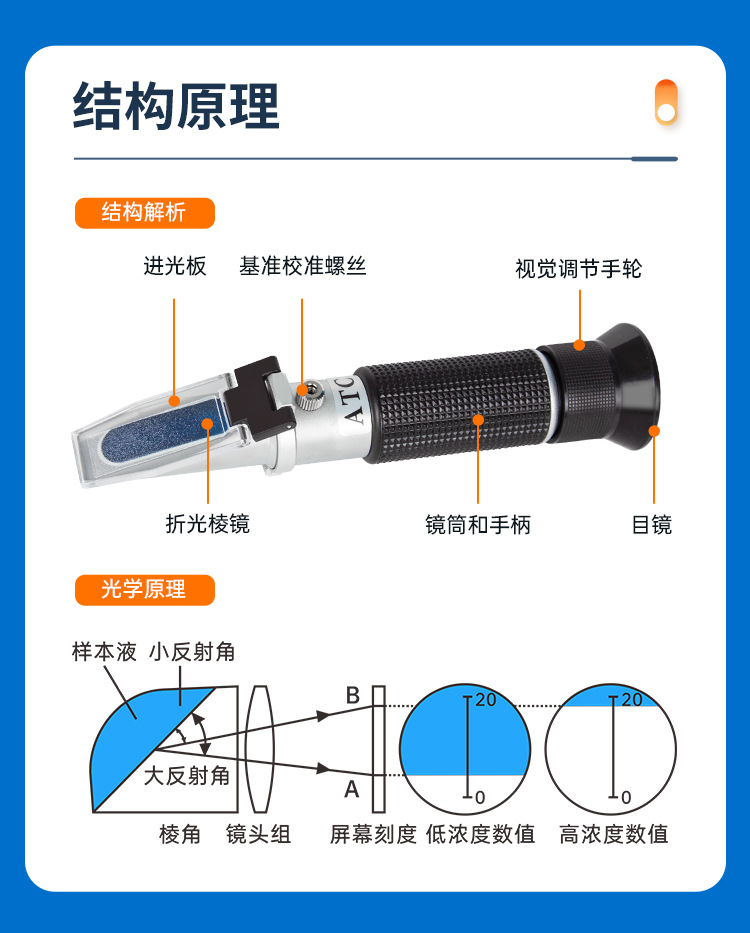 结构原理

结构解析

进光板
基准校准螺丝
视觉调节手轮
ATC
折光棱镜
镜筒和手柄
目镜

光学原理

样本液
小反射角
大反射角
B
A
20
0
20
0
棱角
镜头组
屏幕刻度
低浓度数值
高浓度数值