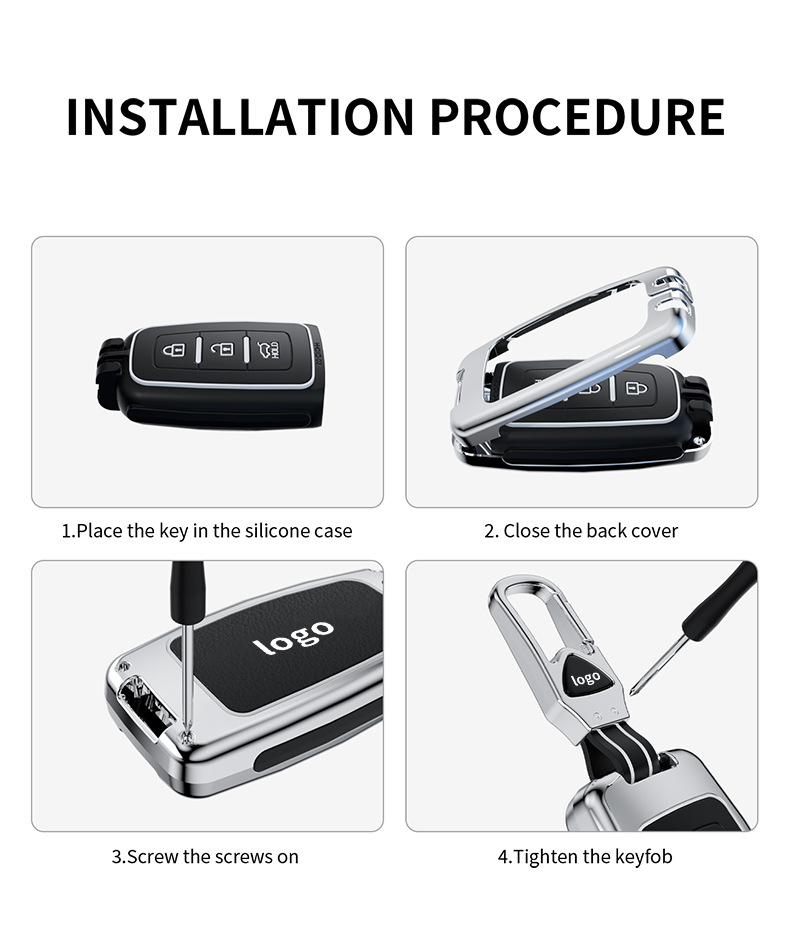 INSTALLATION PROCEDURE

1.Place the key in the silicone case

2. Close the back cover

logo

3.Screw the screws on

logo

4.Tighten the keyfob