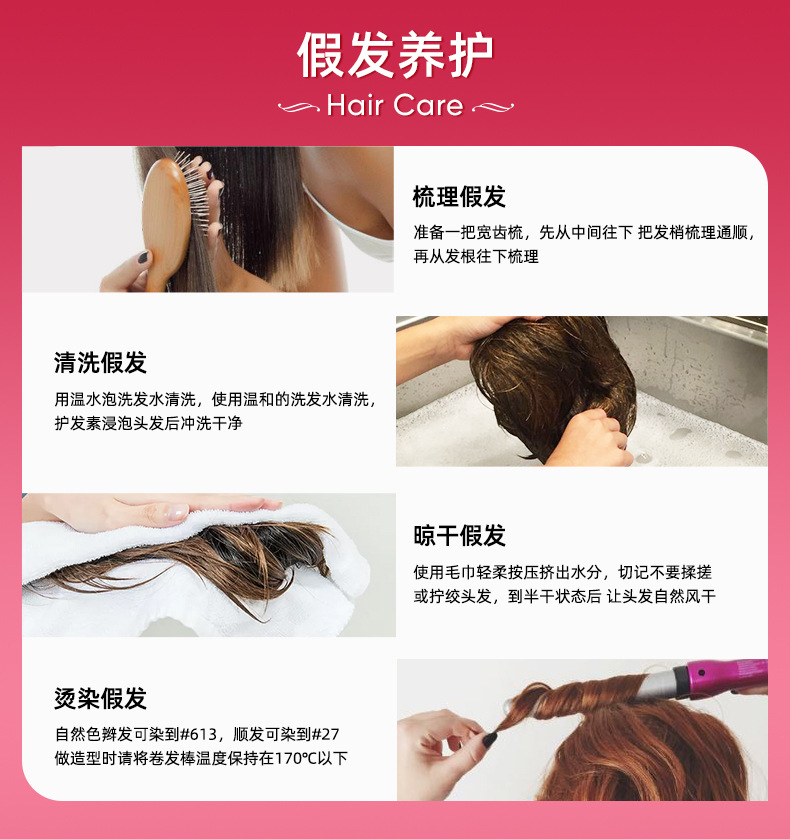 假发养护

Hair Care

梳理假发

准备一把宽齿梳，先从中间往下 把发梢梳理通顺，再从发根往下梳理

清洗假发

用温水泡洗发水清洗，使用温和的洗发水清洗，护发素浸泡头发后冲洗干净

晾干假发

使用毛巾轻柔按压挤出水分，切记不要揉搓或拧绞头发，到半干状态后 让头发自然风干

烫染假发

自然色辫发可染到#613，顺发可染到#27
做造型时请将卷发棒温度保持在170℃以下