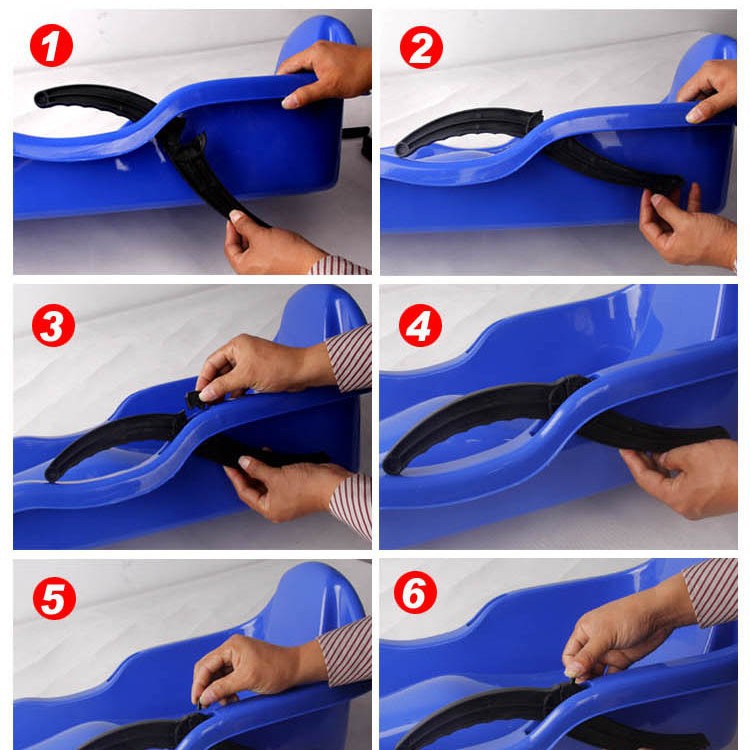 1
2
3
4
5
6