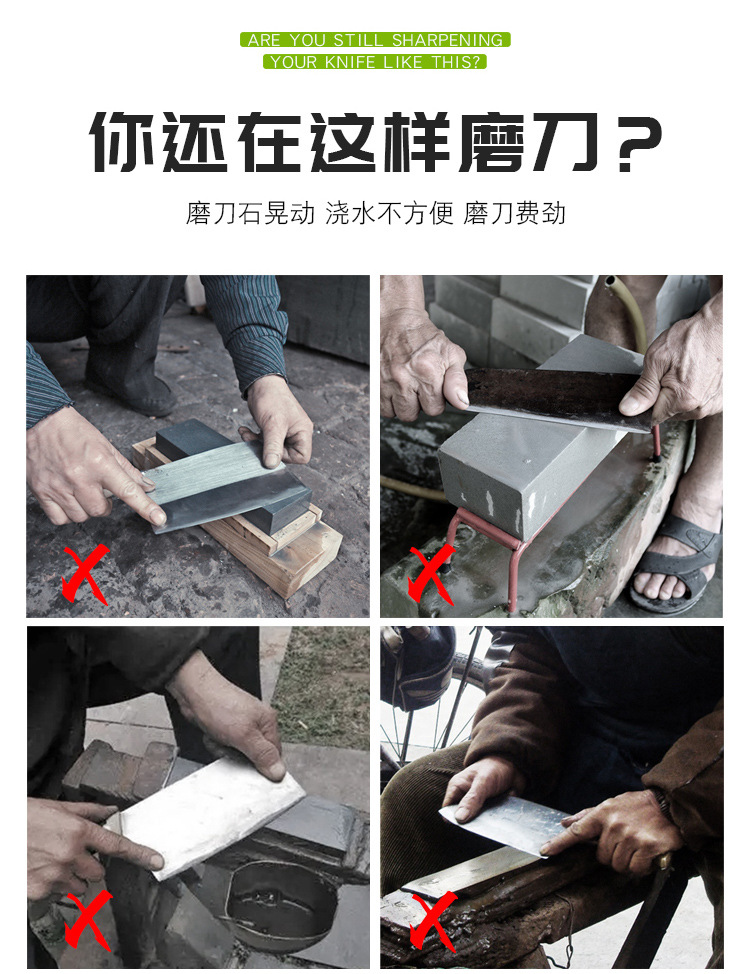 ARE YOU STILL SHARPENING
YOUR KNIFE LIKE THIS?

你还在这样磨刀？

磨刀石晃动 浇水不方便 磨刀费劲