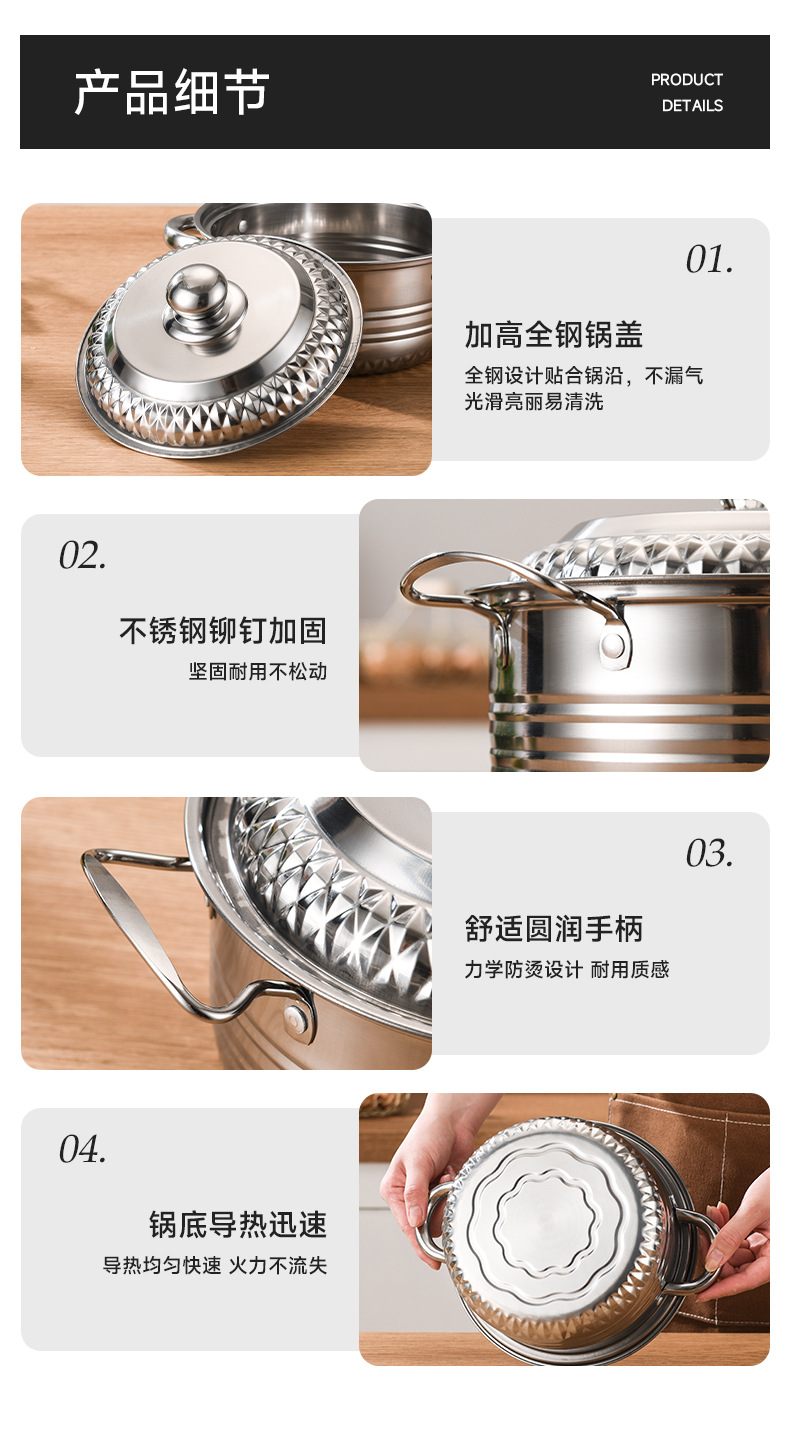 产品细节

PRODUCT DETAILS

01.

加高全钢锅盖

全钢设计贴合锅沿，不漏气
光滑亮丽易清洗

02.

不锈钢铆钉加固

坚固耐用不松动

03.

舒适圆润手柄

力学防烫设计 耐用质感

04.

锅底导热迅速

导热均匀快速 火力不流失