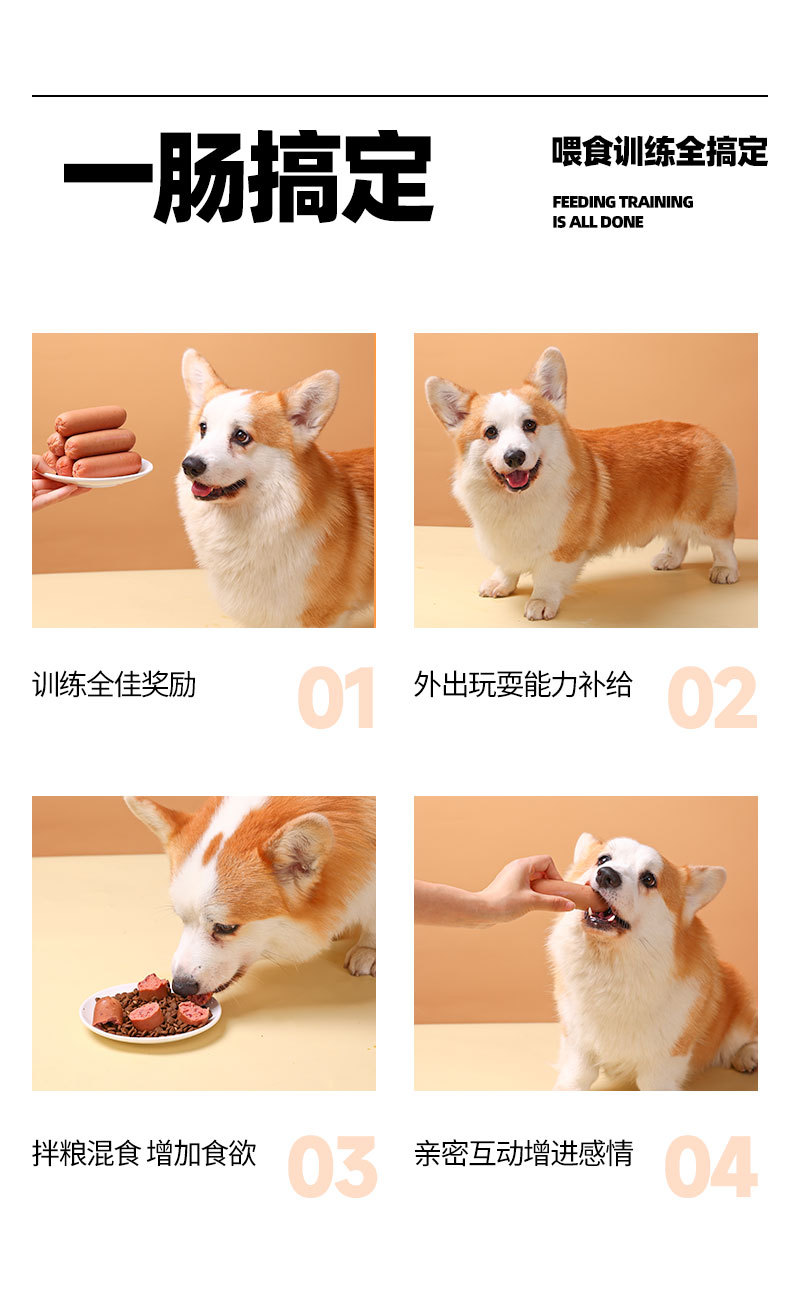 一肠搞定

喂食训练全搞定

FEEDING TRAINING
IS ALL DONE

训练全佳奖励 01

外出玩耍能力补给 02

拌粮混食 增加食欲 03

亲密互动增进感情 04