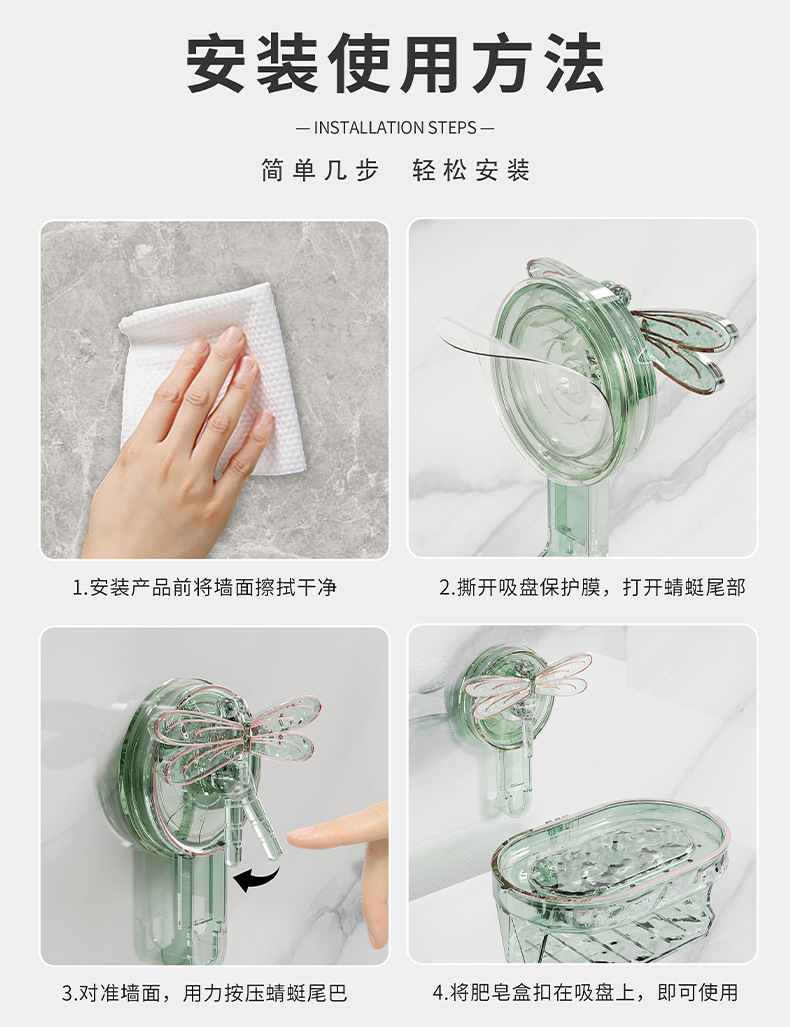 安装使用方法

— INSTALLATION STEPS —

简单几步　轻松安装

1.安装产品前将墙面擦拭干净

2.撕开吸盘保护膜，打开蜻蜓尾部

3.对准墙面，用力按压蜻蜓尾巴

4.将肥皂盒扣在吸盘上，即可使用