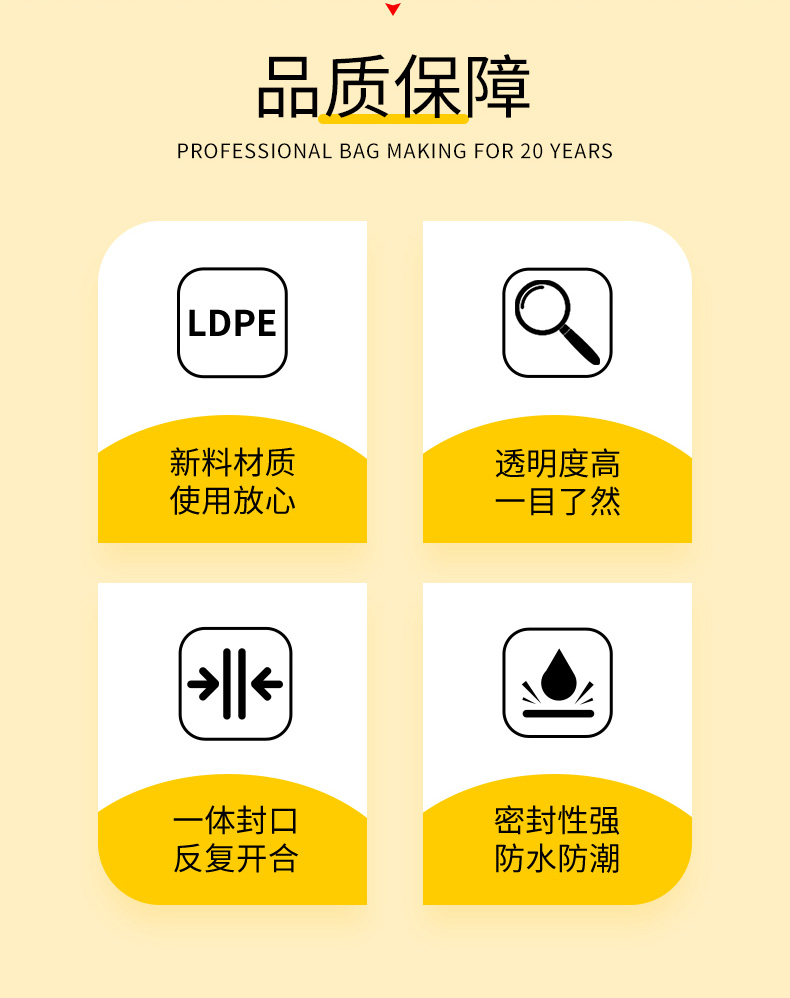 品质保障

PROFESSIONAL BAG MAKING FOR 20 YEARS

LDPE

新料材质
使用放心

透明度高
一目了然

一体封口
反复开合

密封性强
防水防潮