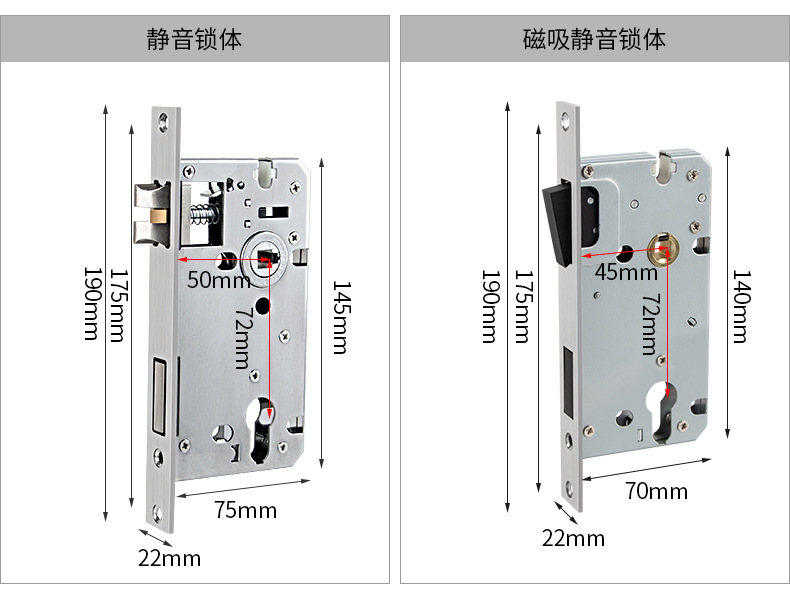 静音锁体

190mm
175mm
50mm
72mm
145mm
75mm
22mm

磁吸静音锁体

190mm
175mm
45mm
72mm
140mm
70mm
22mm