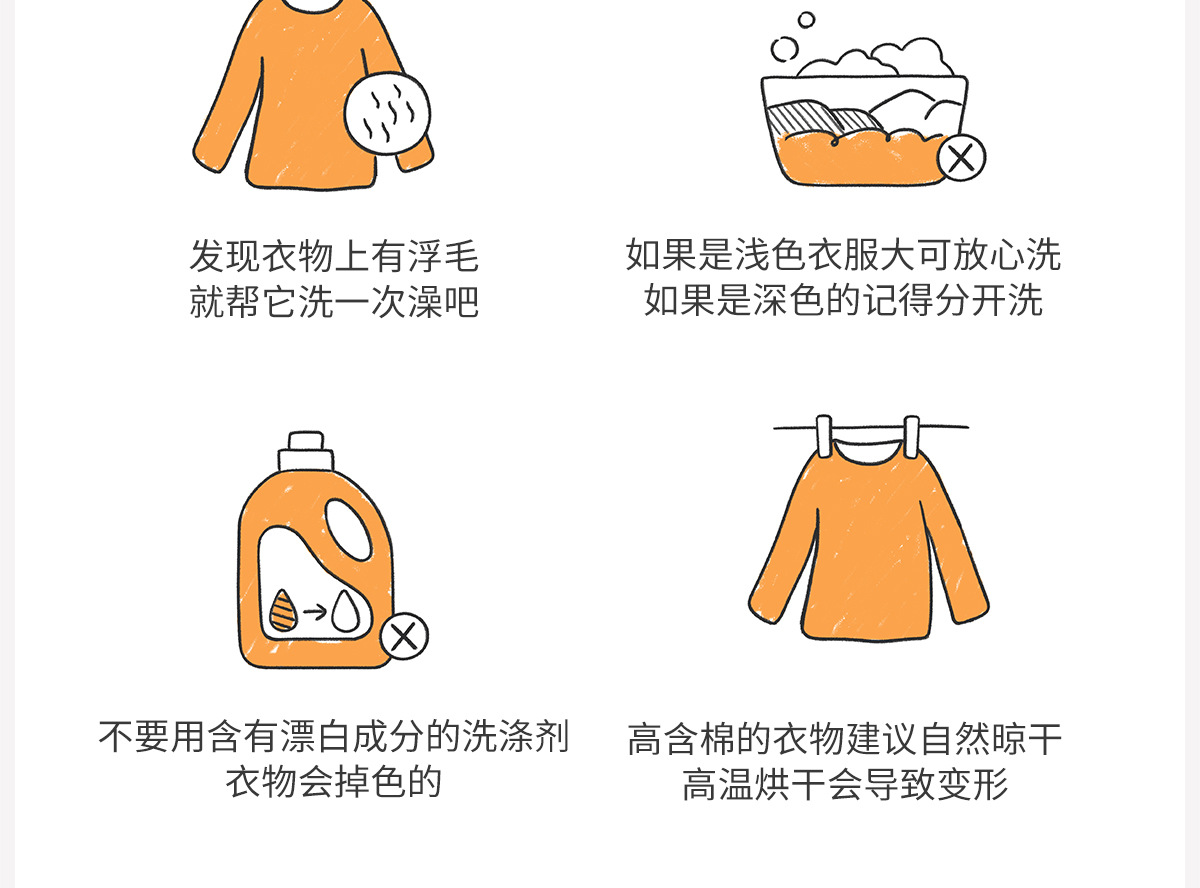 发现衣物上有浮毛
就帮它洗一次澡吧

如果是浅色衣服大可放心洗
如果是深色的记得分开洗

不要用含有漂白成分的洗涤剂
衣物会掉色的

高含棉的衣物建议自然晾干
高温烘干会导致变形