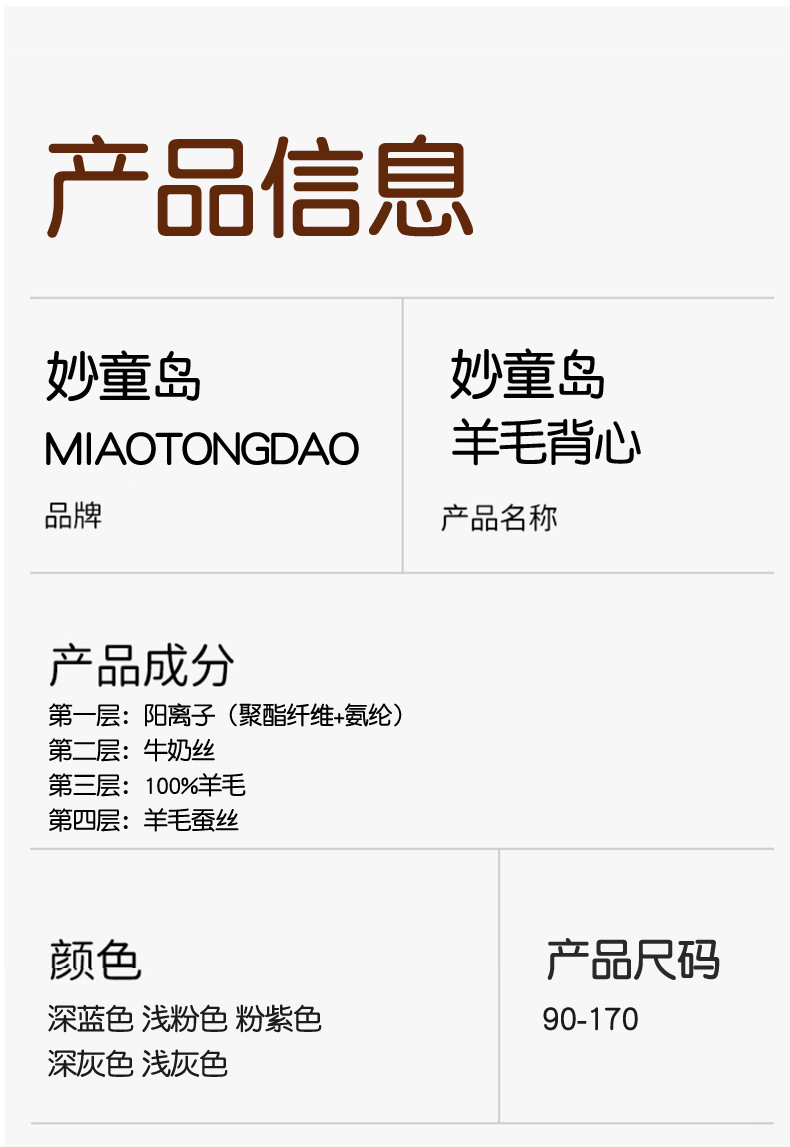 产品信息

妙童岛
MIAOTONGDAO
品牌

妙童岛
羊毛背心
产品名称

产品成分
第一层：阳离子（聚酯纤维+氨纶）
第二层：牛奶丝
第三层：100%羊毛
第四层：羊毛蚕丝

颜色
深蓝色 浅粉色 粉紫色
深灰色 浅灰色

产品尺码
90-170