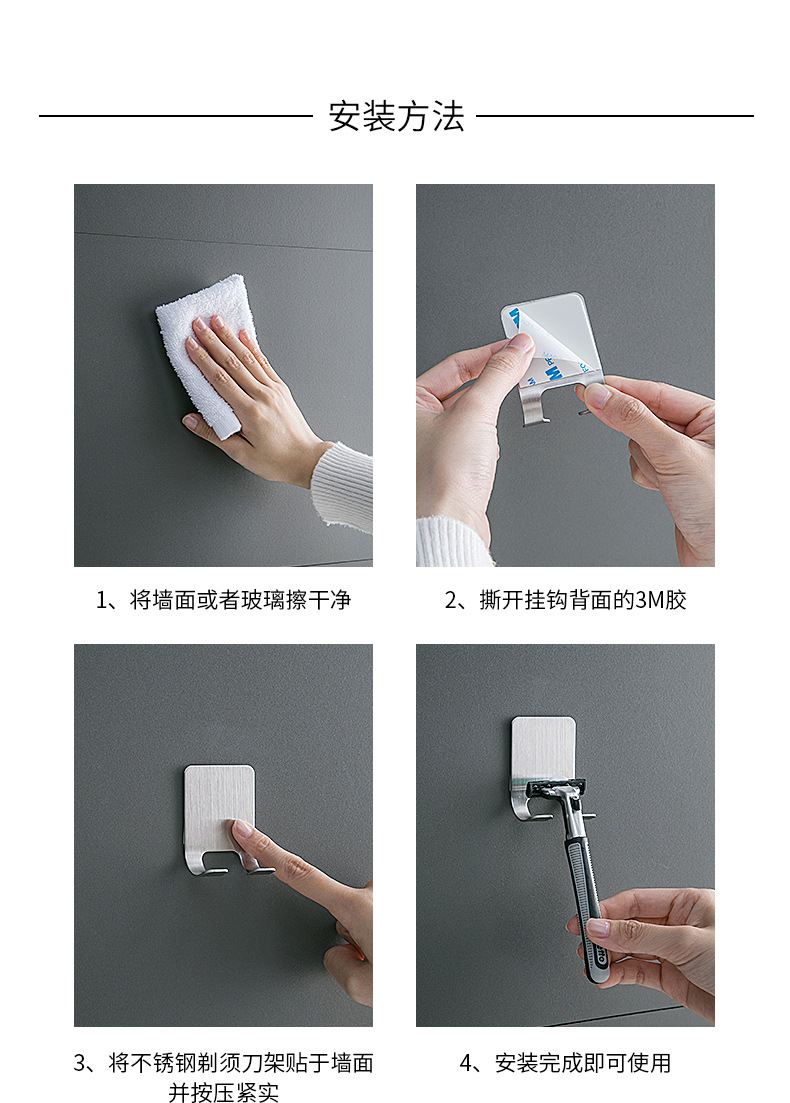 安装方法

1、将墙面或者玻璃擦干净

2、撕开挂钩背面的3M胶

3、将不锈钢剃须刀架贴于墙面并按压紧实

4、安装完成即可使用