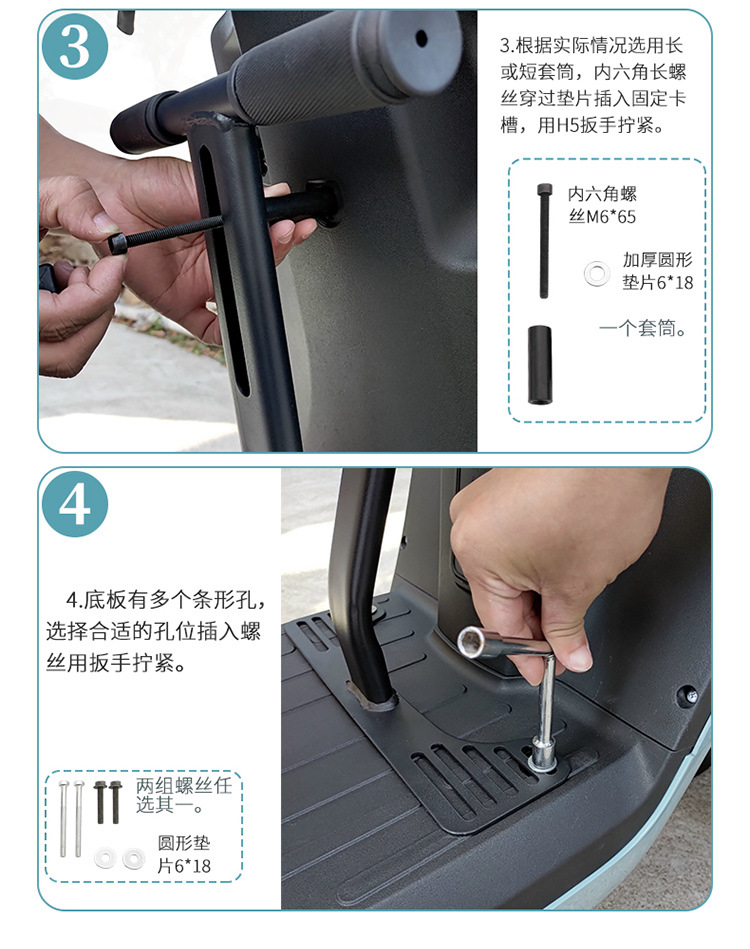 3

3.根据实际情况选用长或短套筒，内六角长螺丝穿过垫片插入固定卡槽，用H5扳手拧紧。

内六角螺丝M6*65

加厚圆形垫片6*18

一个套筒。

4

4.底板有多个条形孔，选择合适的孔位插入螺丝用扳手拧紧。

两组螺丝任选其一。

圆形垫片6*18