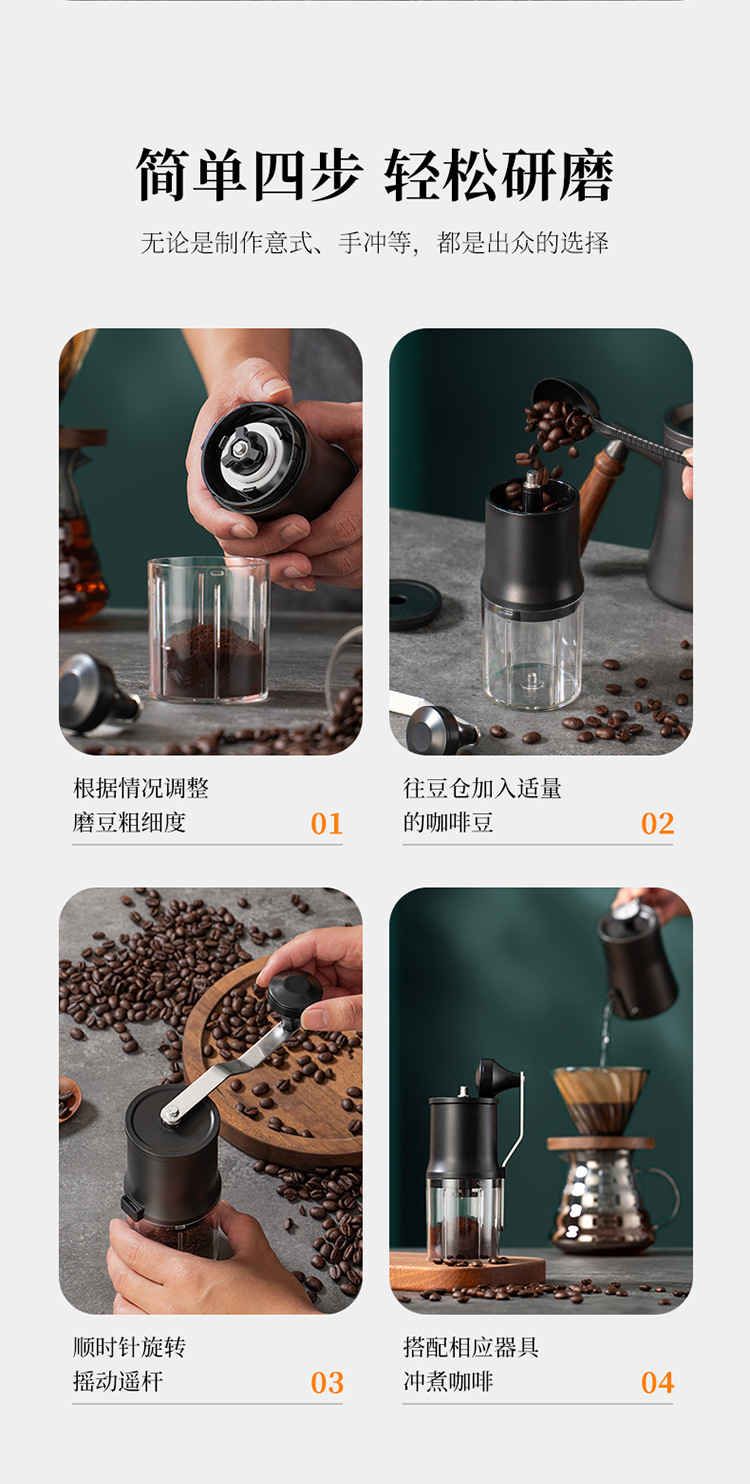 简单四步 轻松研磨

无论是制作意式、手冲等，都是出众的选择

根据情况调整
磨豆粗细度 01

往豆仓加入适量
的咖啡豆 02

顺时针旋转
摇动遥杆 03

搭配相应器具
冲煮咖啡 04