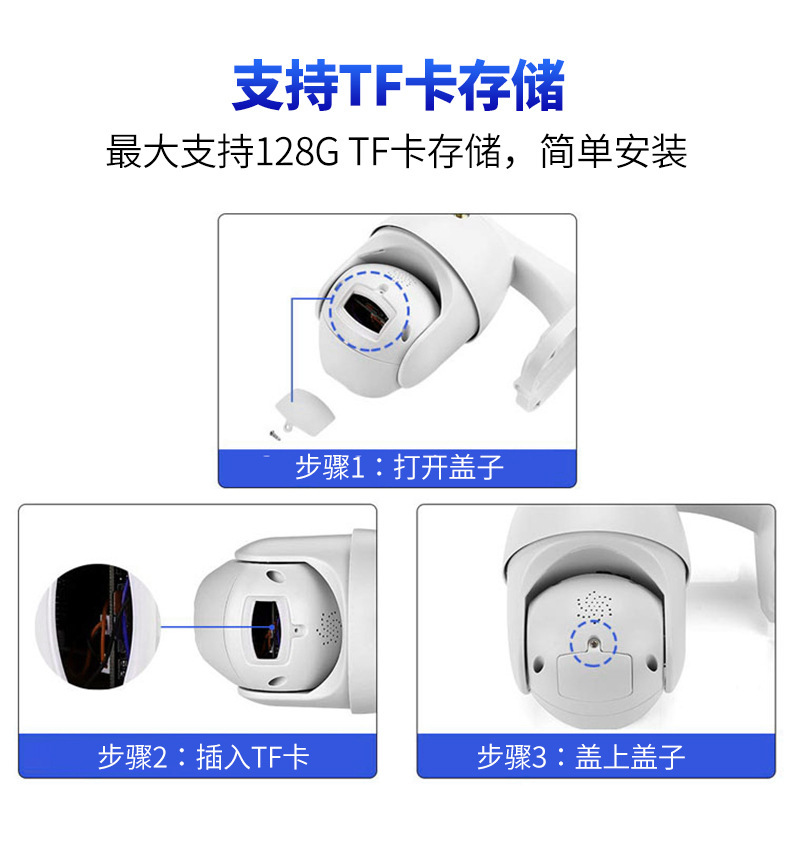 支持TF卡存储

最大支持128G TF卡存储，简单安装

步骤1：打开盖子

步骤2：插入TF卡

步骤3：盖上盖子