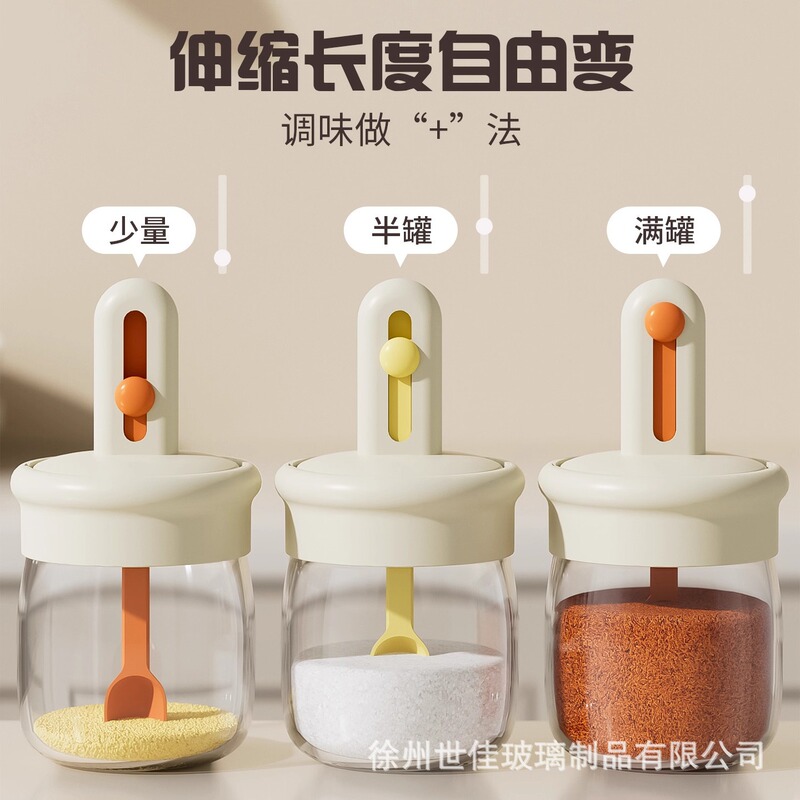 伸缩长度自由变

调味做“+”法

少量

半罐

满罐

徐州世佳玻璃制品有限公司