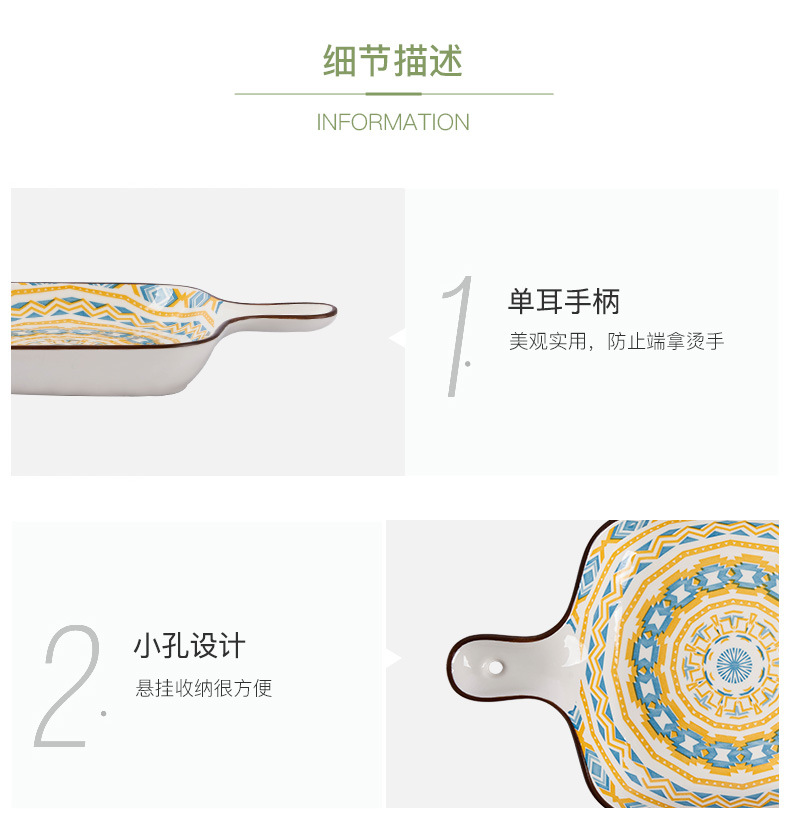 细节描述

INFORMATION

1.

单耳手柄

美观实用，防止端拿烫手

2.

小孔设计

悬挂收纳很方便