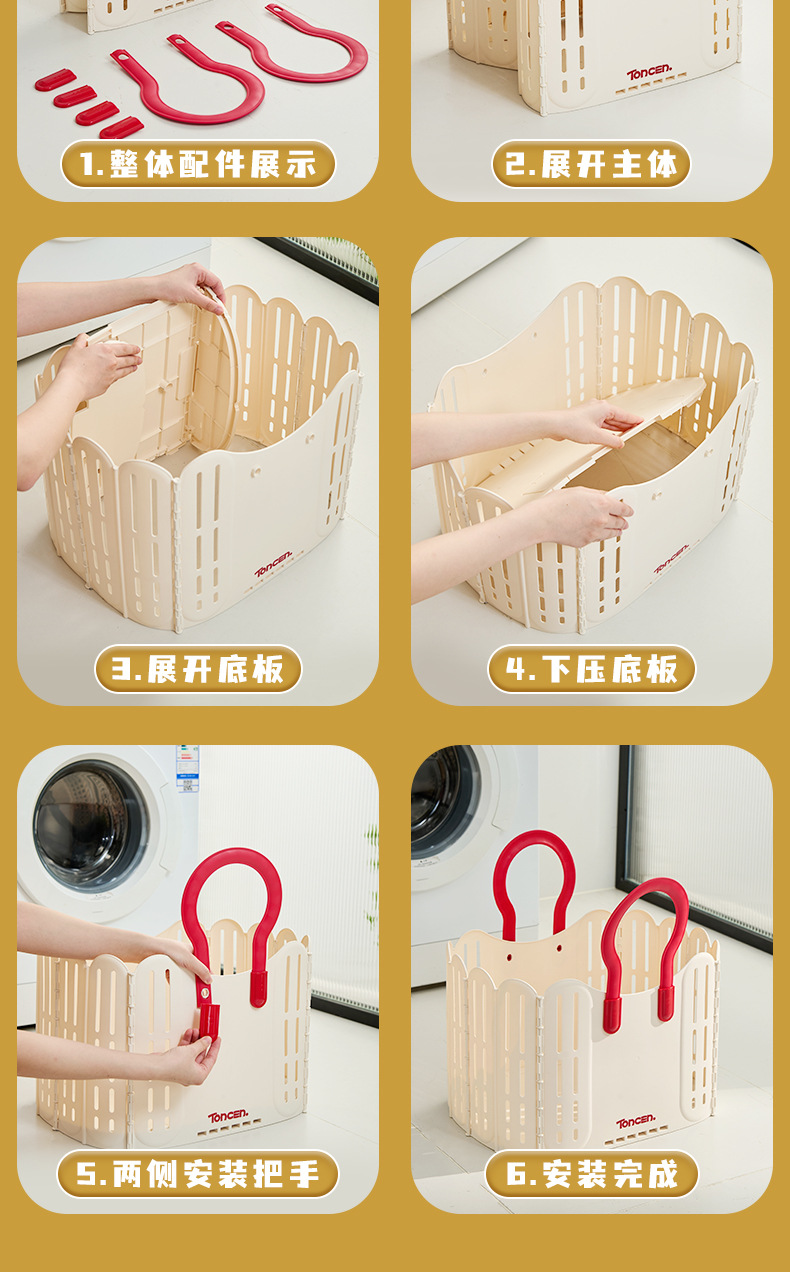 1.整体配件展示

Toncen.

2.展开主体

Toncen.

3.展开底板

Toncen.

4.下压底板

Toncen.

5.两侧安装把手

Toncen.

6.安装完成