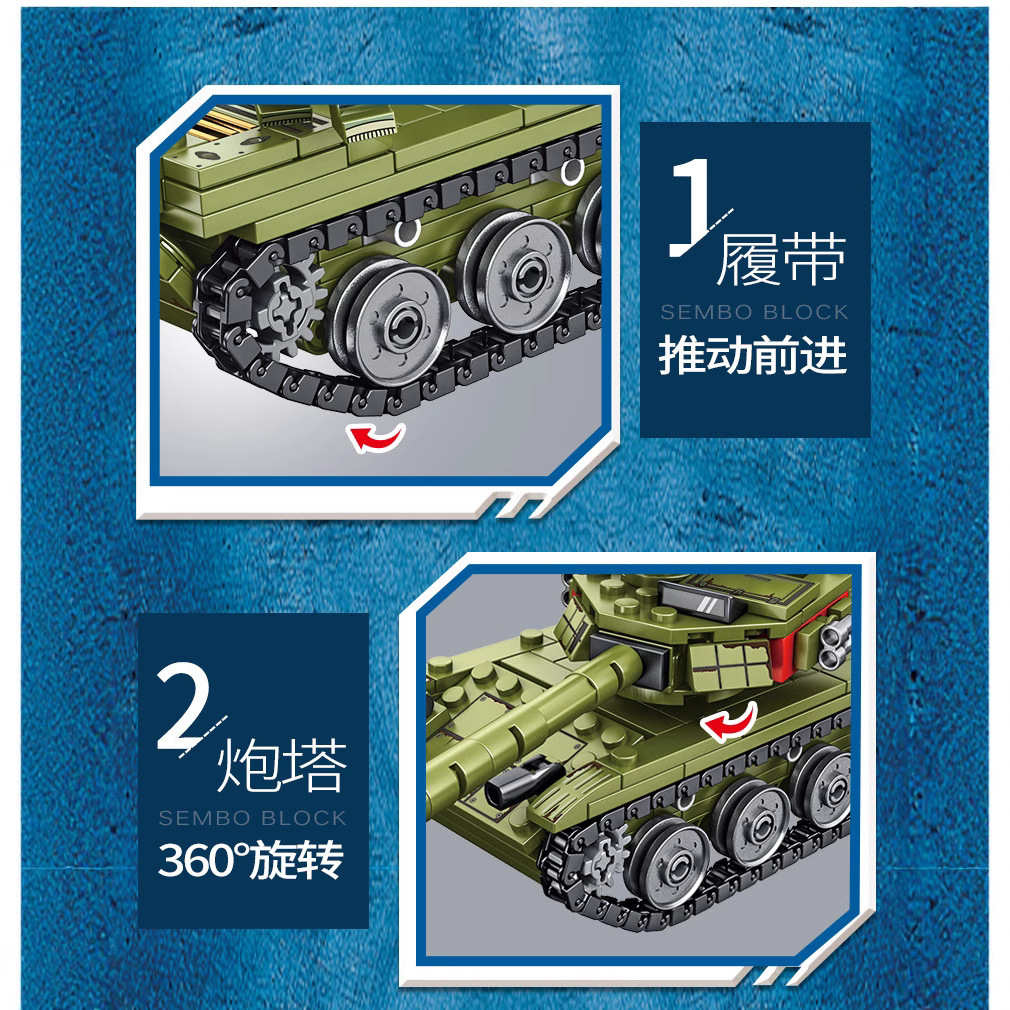 1 履带
SEMBO BLOCK
推动前进

2 炮塔
SEMBO BLOCK
360°旋转