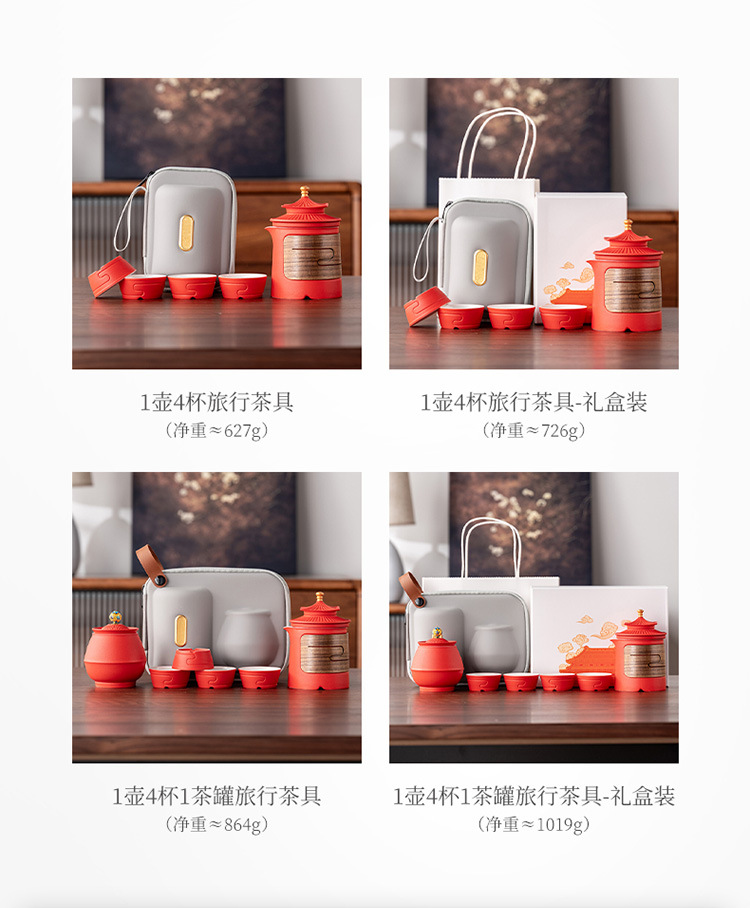 1壶4杯旅行茶具
（净重≈627g）

1壶4杯旅行茶具-礼盒装
（净重≈726g）

1壶4杯1茶罐旅行茶具
（净重≈864g）

1壶4杯1茶罐旅行茶具-礼盒装
（净重≈1019g）