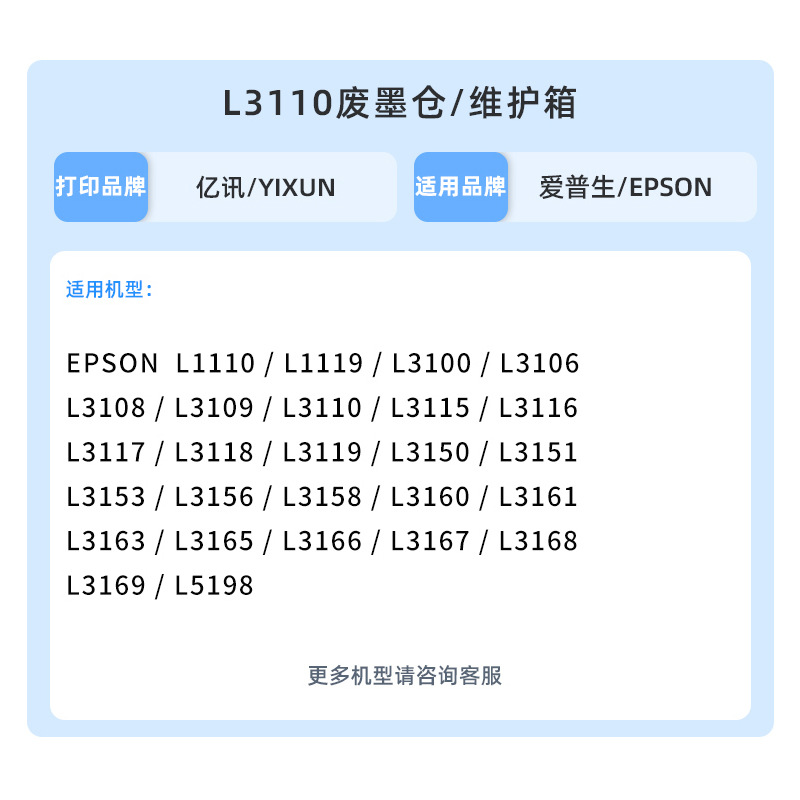 L3110废墨仓/维护箱

打印品牌 亿讯/YIXUN

适用品牌 爱普生/EPSON

适用机型：

EPSON L1110 / L1119 / L3100 / L3106 L3108 / L3109 / L3110 / L3115 / L3116 L3117 / L3118 / L3119 / L3150 / L3151 L3153 / L3156 / L3158 / L3160 / L3161 L3163 / L3165 / L3166 / L3167 / L3168 L3169 / L5198

更多机型请咨询客服