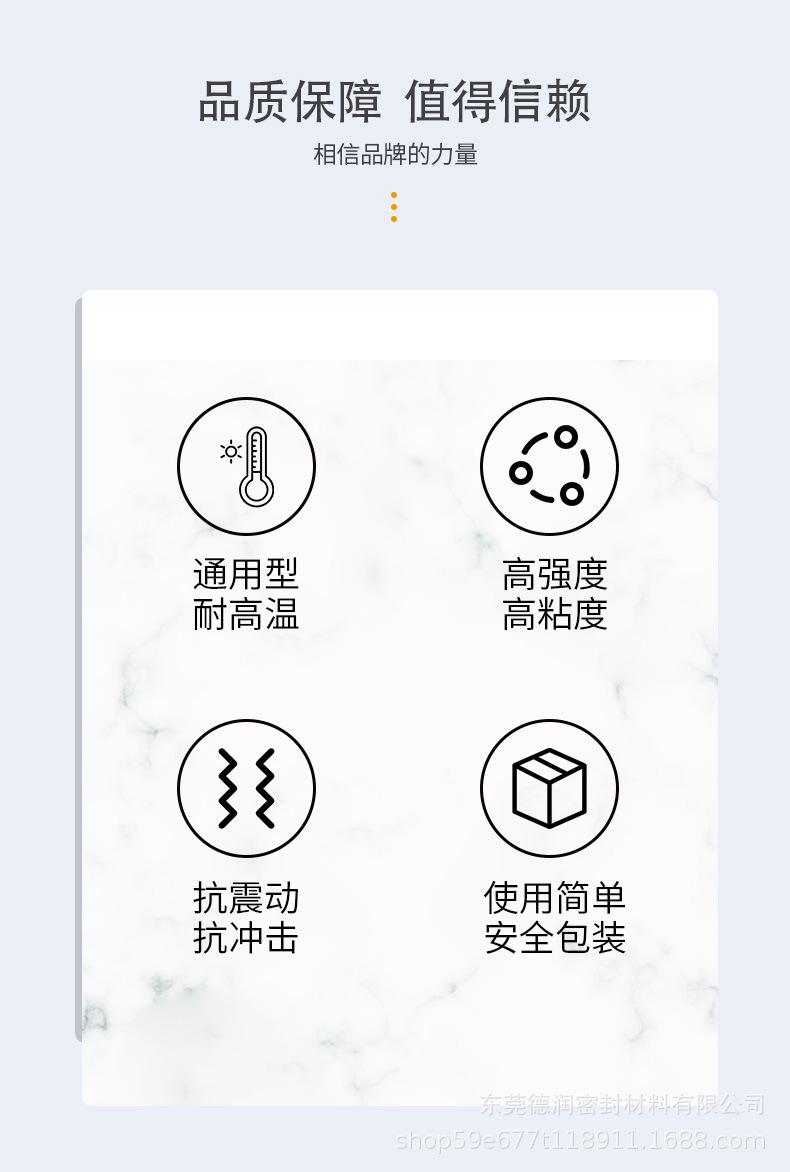 品质保障 值得信赖

相信品牌的力量

通用型
耐高温

高强度
高粘度

抗震动
抗冲击

使用简单
安全包装

东莞德润密封材料有限公司
shop59e677t118911.1688.com