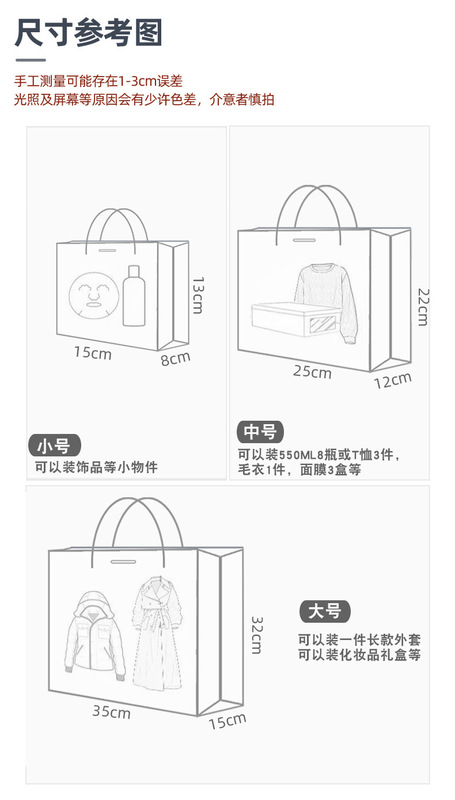 尺寸参考图

手工测量可能存在1-3cm误差
光照及屏幕等原因会有少许色差，介意者慎拍

13cm
15cm
8cm

小号
可以装饰品等小物件

22cm
25cm
12cm

中号
可以装550ML8瓶或T恤3件，毛衣1件，面膜3盒等

32cm
35cm
15cm

大号
可以装一件长款外套
可以装化妆品礼盒等