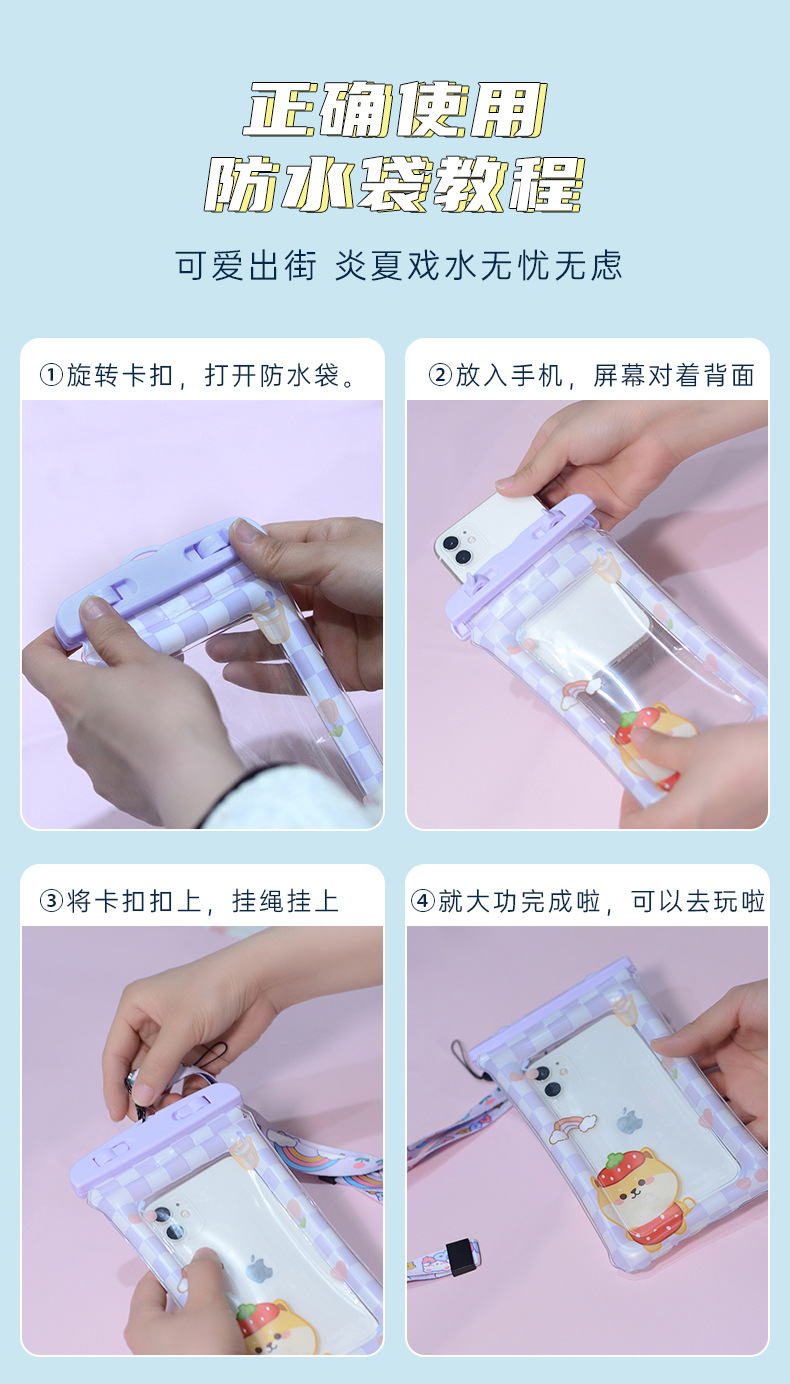 正确使用
防水袋教程

可爱出街 炎夏戏水无忧无虑

①旋转卡扣，打开防水袋。

②放入手机，屏幕对着背面

③将卡扣扣上，挂绳挂上

④就大功完成啦，可以去玩啦