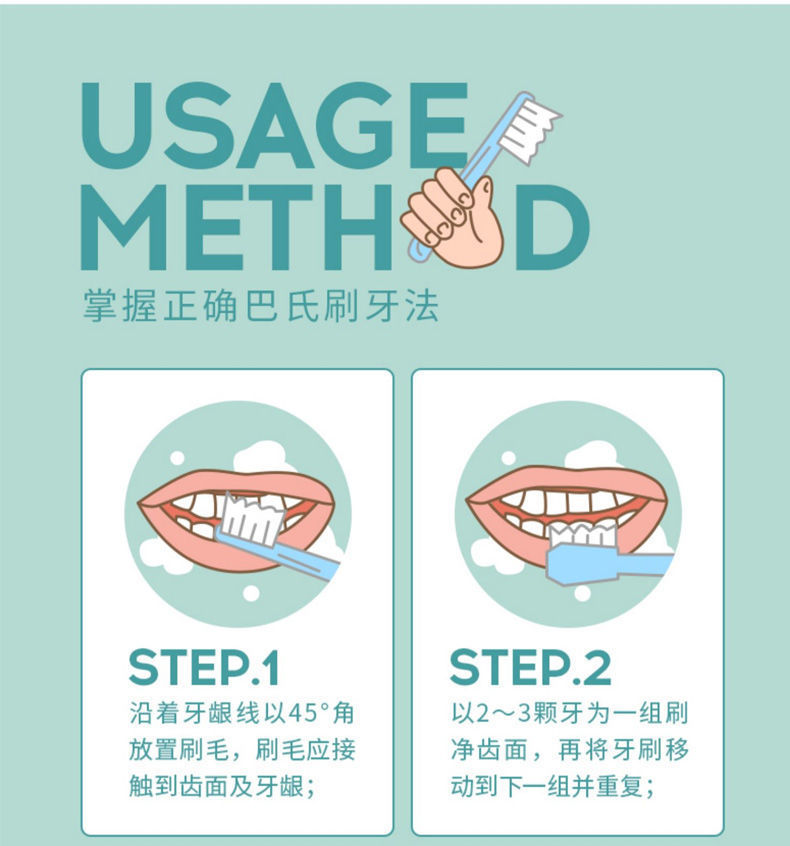 USAGE
METHOD
掌握正确巴氏刷牙法

STEP.1
沿着牙龈线以45°角放置刷毛，刷毛应接触到齿面及牙龈；

STEP.2
以2～3颗牙为一组刷净齿面，再将牙刷移动到下一组并重复；