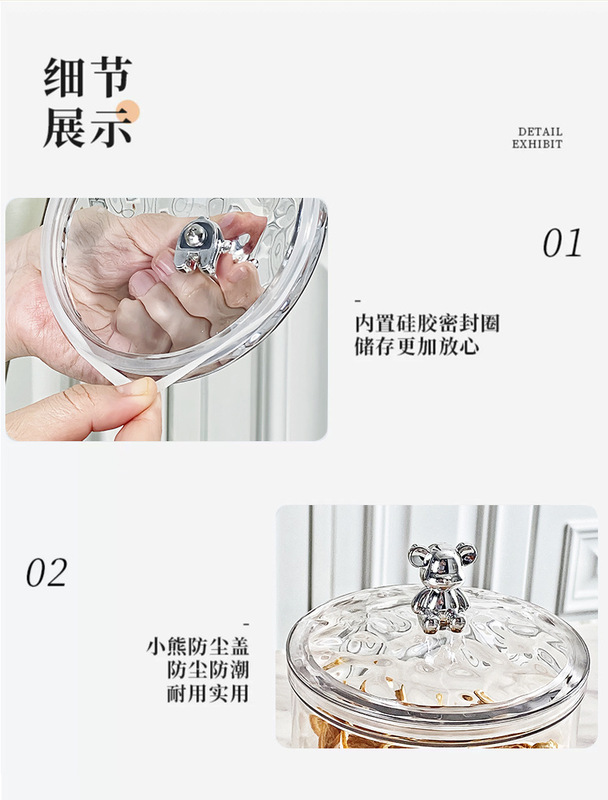 细节
展示

DETAIL
EXHIBIT

01

-
内置硅胶密封圈
储存更加放心

02

-
小熊防尘盖
防尘防潮
耐用实用