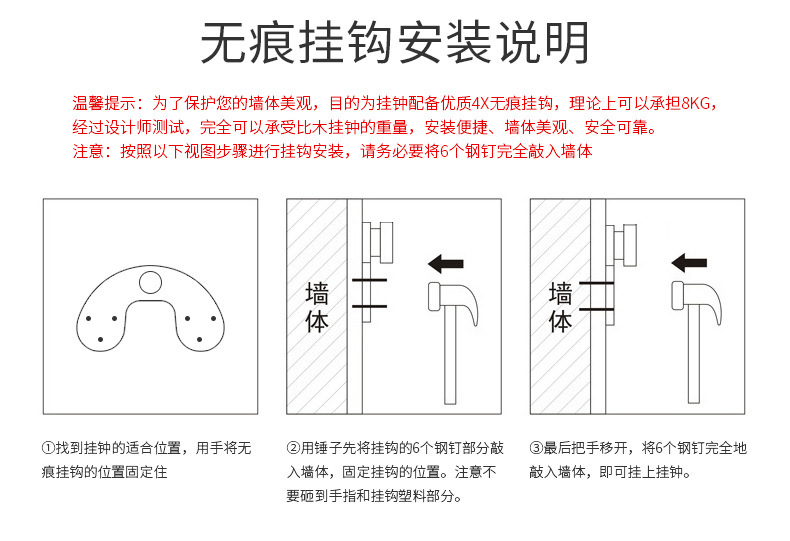 无痕挂钩安装说明

温馨提示：为了保护您的墙体美观，目的为挂钟配备优质4X无痕挂钩，理论上可以承担8KG，经过设计师测试，完全可以承受比木挂钟的重量，安装便捷、墙体美观、安全可靠。
注意：按照以下视图步骤进行挂钩安装，请务必要将6个钢钉完全敲入墙体

墙体

墙体

①找到挂钟的适合位置，用手将无痕挂钩的位置固定住

②用锤子先将挂钩的6个钢钉部分敲入墙体，固定挂钩的位置。注意不要砸到手指和挂钩塑料部分。

③最后把手移开，将6个钢钉完全地敲入墙体，即可挂上挂钟。