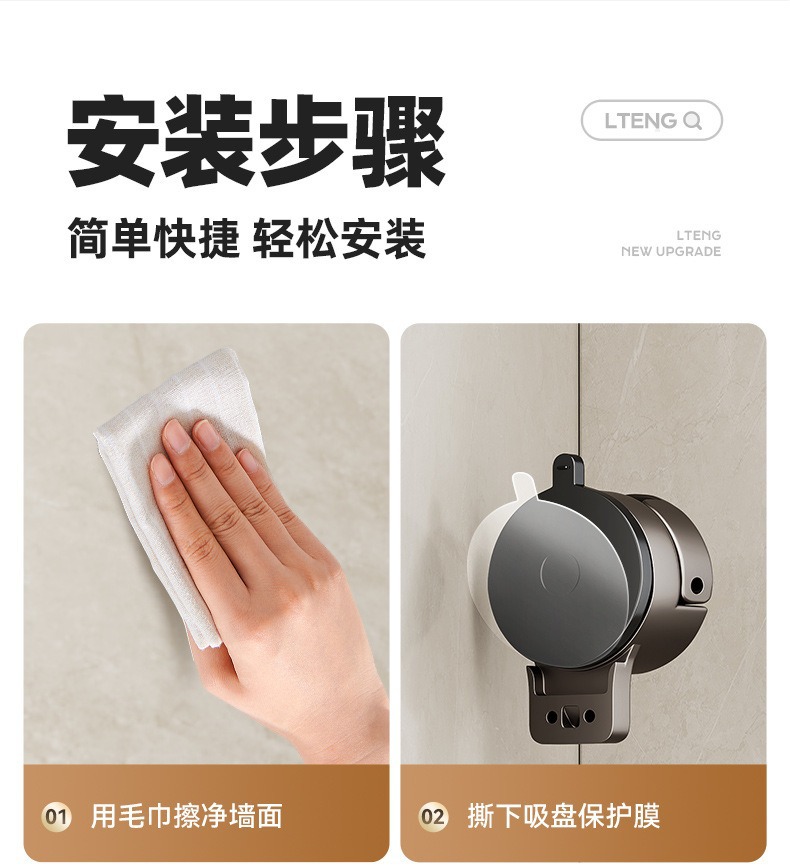 安装步骤

LTENG

简单快捷 轻松安装

LTENG
NEW UPGRADE

01 用毛巾擦净墙面

02 撕下吸盘保护膜