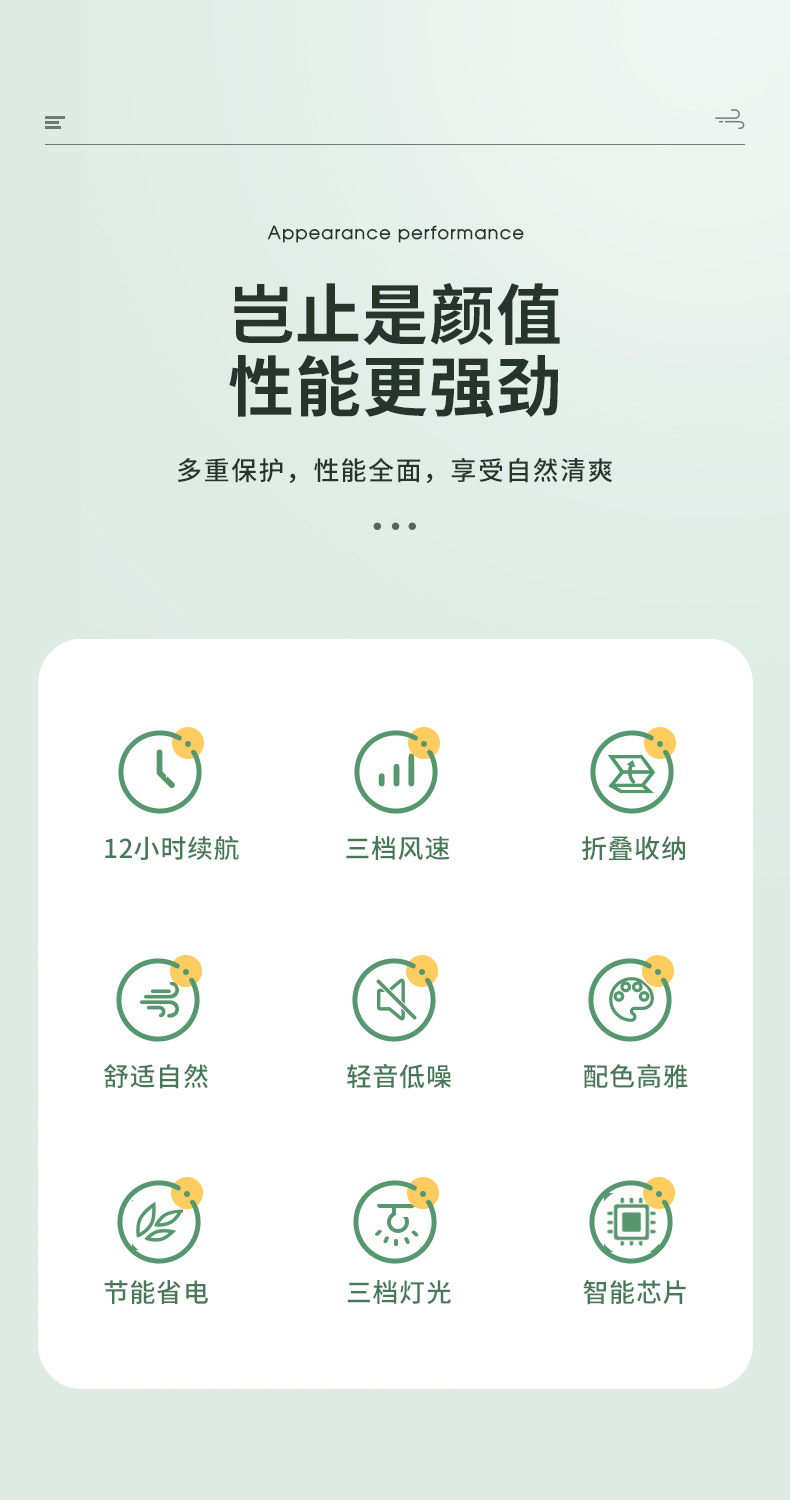 Appearance performance

岂止是颜值
性能更强劲

多重保护，性能全面，享受自然清爽

12小时续航

三档风速

折叠收纳

舒适自然

轻音低噪

配色高雅

节能省电

三档灯光

智能芯片