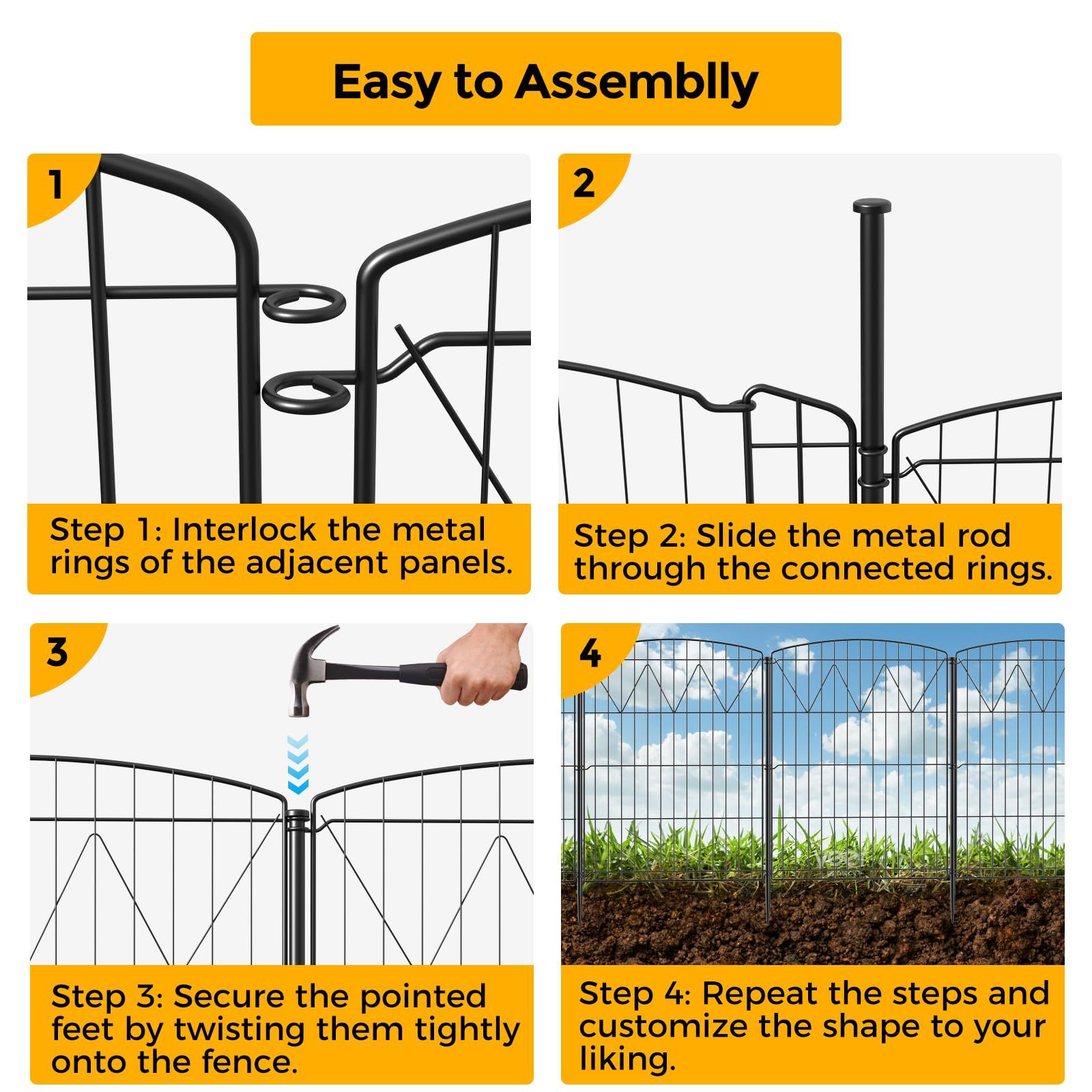 Easy to Assemblly

1

Step 1: Interlock the metal rings of the adjacent panels.

2

Step 2: Slide the metal rod through the connected rings.

3

Step 3: Secure the pointed feet by twisting them tightly onto the fence.

4

Step 4: Repeat the steps and customize the shape to your liking.