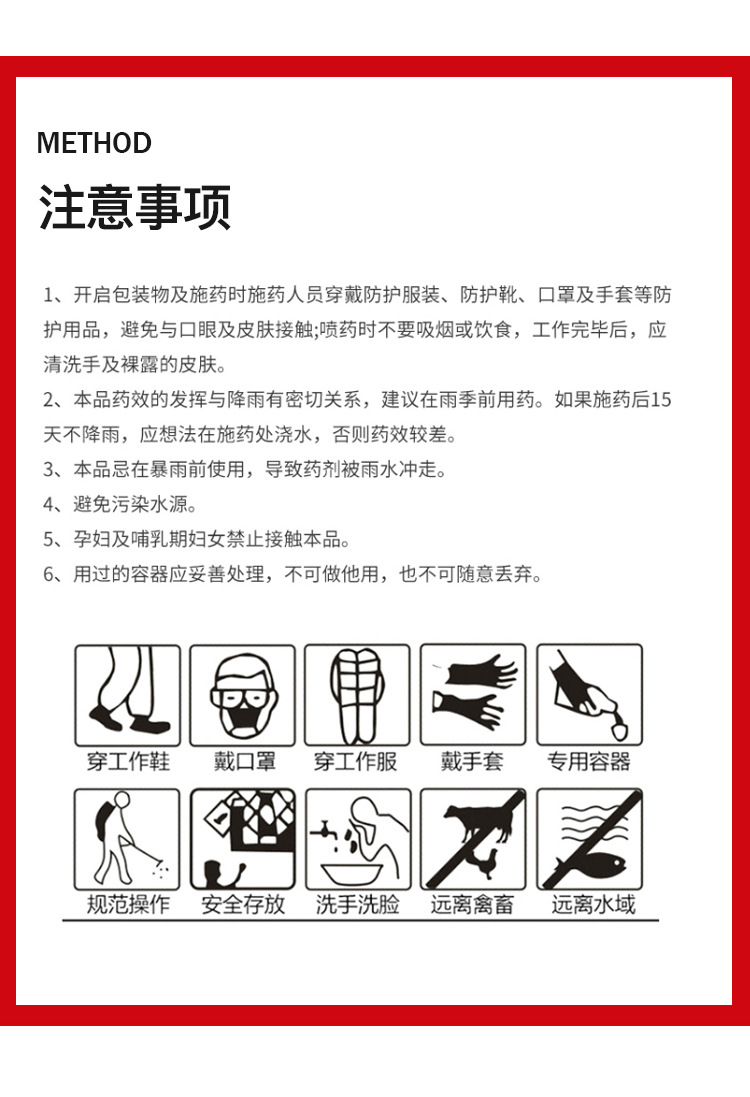 METHOD

注意事项

1、开启包装物及施药时施药人员穿戴防护服装、防护靴、口罩及手套等防护用品，避免与口眼及皮肤接触;喷药时不要吸烟或饮食，工作完毕后，应清洗手及裸露的皮肤。

2、本品药效的发挥与降雨有密切关系，建议在雨季前用药。如果施药后15天不降雨，应想法在施药处浇水，否则药效较差。

3、本品忌在暴雨前使用，导致药剂被雨水冲走。

4、避免污染水源。

5、孕妇及哺乳期妇女禁止接触本品。

6、用过的容器应妥善处理，不可做他用，也不可随意丢弃。

穿工作鞋 戴口罩 穿工作服 戴手套 专用容器

规范操作 安全存放 洗手洗脸 远离禽畜 远离水域