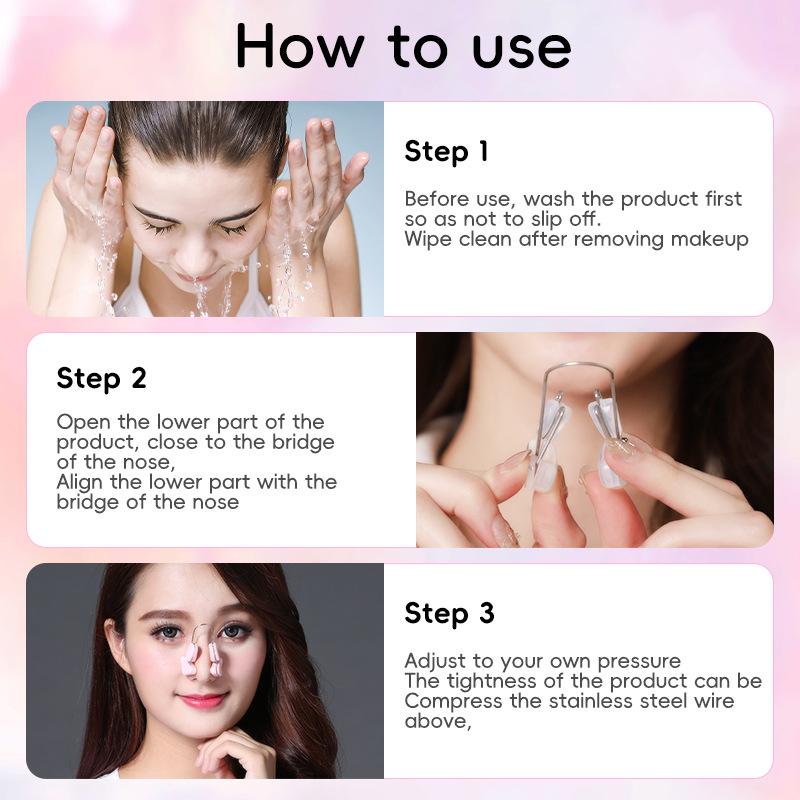 How to use

Step 1

Before use, wash the product first so as not to slip off.
Wipe clean after removing makeup

Step 2

Open the lower part of the product, close to the bridge of the nose,
Align the lower part with the bridge of the nose

Step 3

Adjust to your own pressure
The tightness of the product can be
Compress the stainless steel wire above,