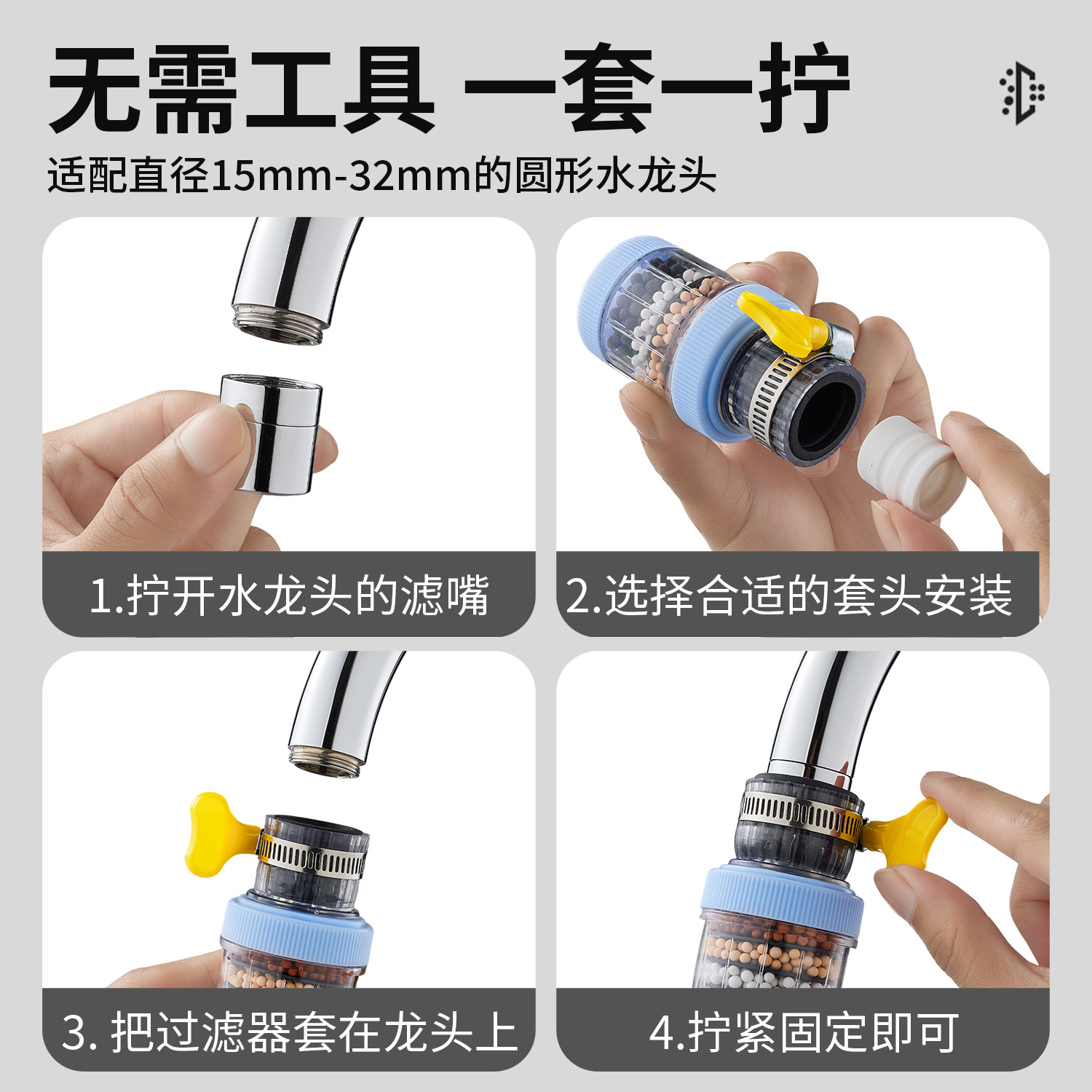 无需工具 一套一拧

适配直径15mm-32mm的圆形水龙头

1.拧开水龙头的滤嘴

2.选择合适的套头安装

3. 把过滤器套在龙头上

4.拧紧固定即可