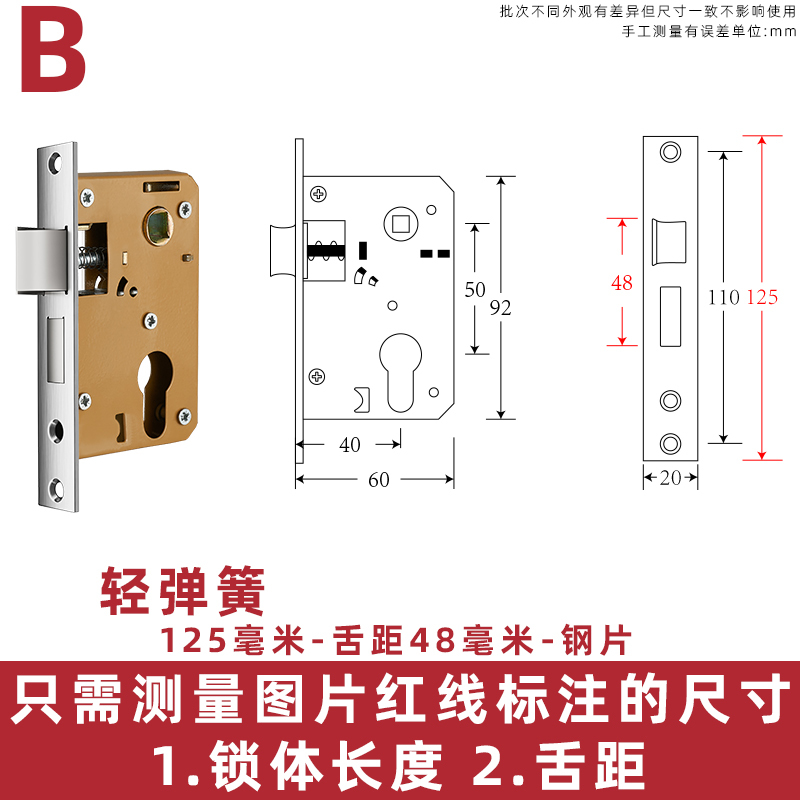 B

批次不同外观有差异但尺寸一致不影响使用
手工测量有误差单位:mm

50
92
40
60

48
110
125
20

轻弹簧
125毫米-舌距48毫米-钢片

只需测量图片红线标注的尺寸
1.锁体长度 2.舌距