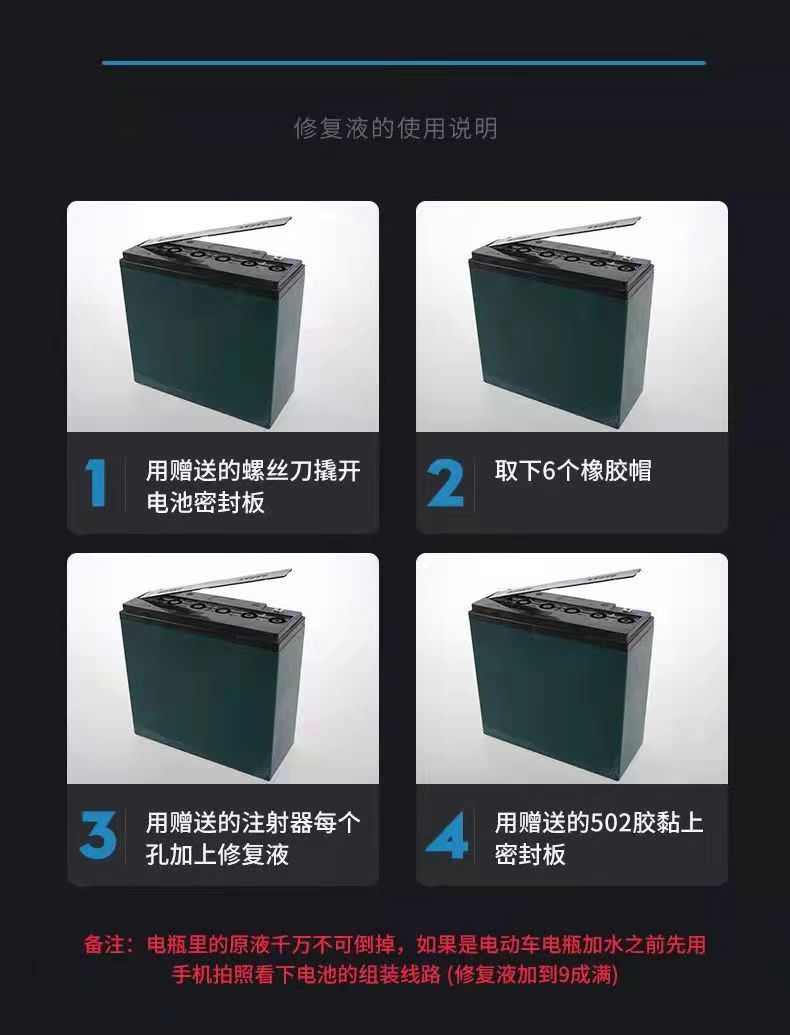 修复液的使用说明

1 用赠送的螺丝刀撬开电池密封板

2 取下6个橡胶帽

3 用赠送的注射器每个孔加上修复液

4 用赠送的502胶黏上密封板

备注：电瓶里的原液千万不可倒掉，如果是电动车电瓶加水之前先用手机拍照看下电池的组装线路 (修复液加到9成满)