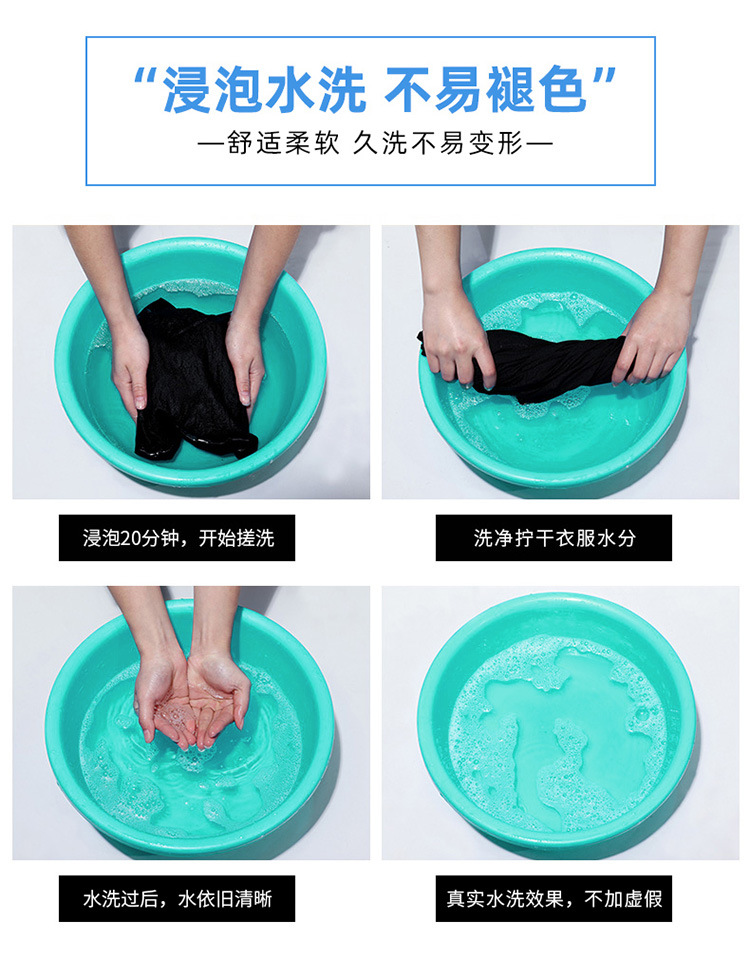 “浸泡水洗 不易褪色”

—舒适柔软 久洗不易变形—

浸泡20分钟，开始搓洗

洗净拧干衣服水分

水洗过后，水依旧清晰

真实水洗效果，不加虚假