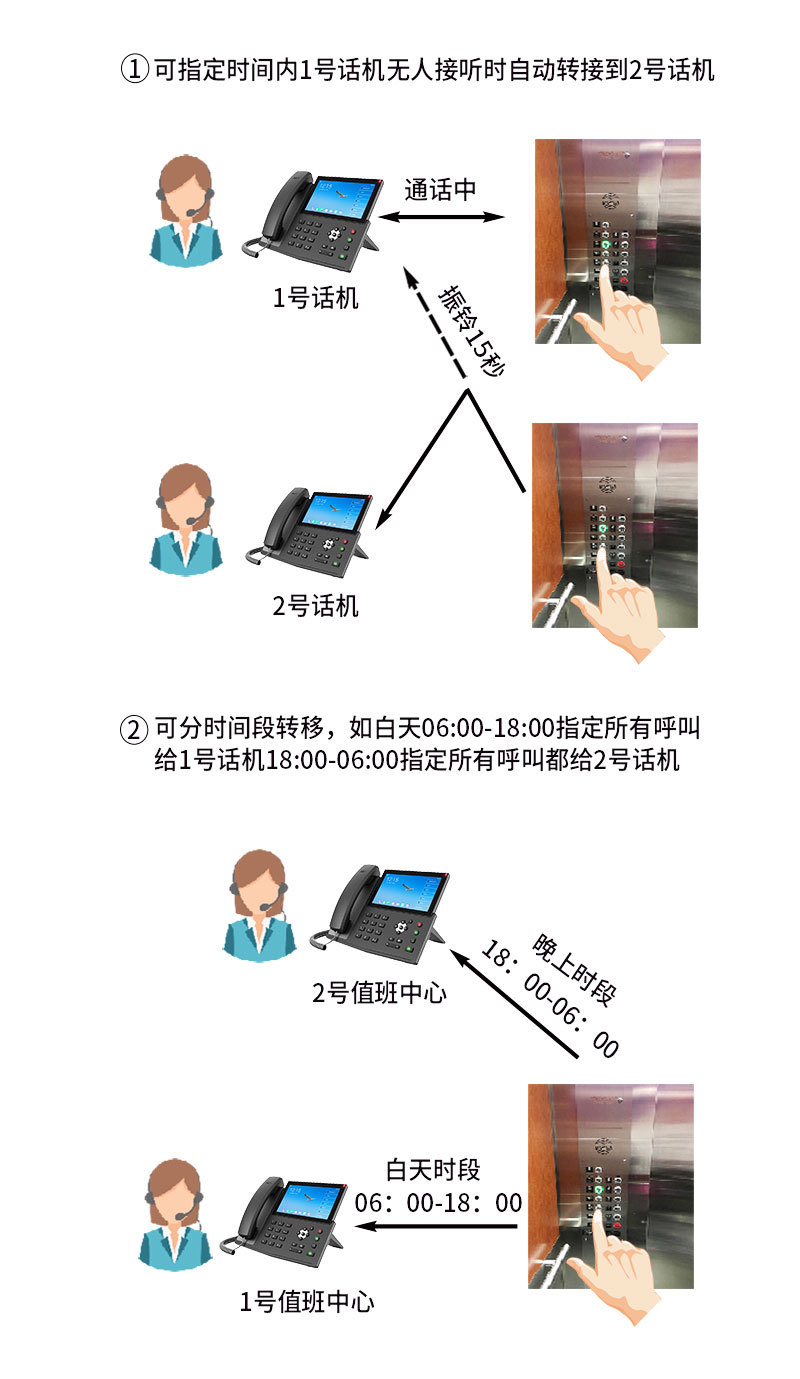 ① 可指定时间内1号话机无人接听时自动转接到2号话机

通话中

1号话机

振铃15秒

2号话机

② 可分时间段转移，如白天06:00-18:00指定所有呼叫给1号话机18:00-06:00指定所有呼叫都给2号话机

2号值班中心

晚上时段
18：00-06：00

白天时段
06：00-18：00

1号值班中心