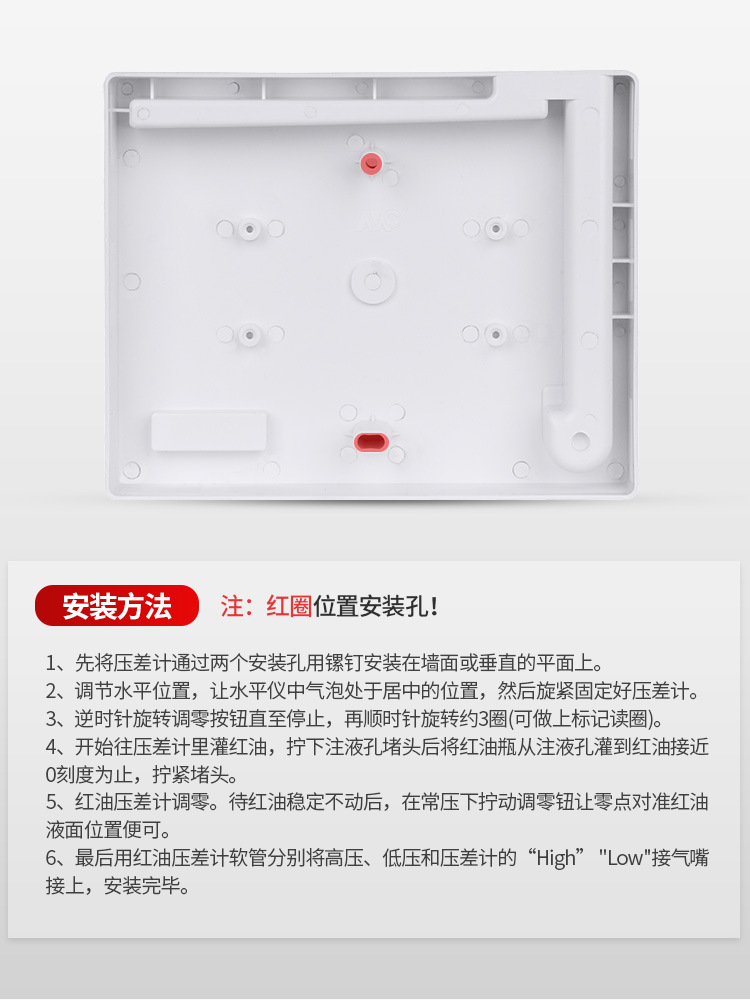 安装方法

注：红圈位置安装孔！

1、先将压差计通过两个安装孔用镙钉安装在墙面或垂直的平面上。
2、调节水平位置，让水平仪中气泡处于居中的位置，然后旋紧固定好压差计。
3、逆时针旋转调零按钮直至停止，再顺时针旋转约3圈(可做上标记读圈)。
4、开始往压差计里灌红油，拧下注液孔堵头后将红油瓶从注液孔灌到红油接近0刻度为止，拧紧堵头。
5、红油压差计调零。待红油稳定不动后，在常压下拧动调零钮让零点对准红油液面位置便可。
6、最后用红油压差计软管分别将高压、低压和压差计的“High” "Low"接气嘴接上，安装完毕。