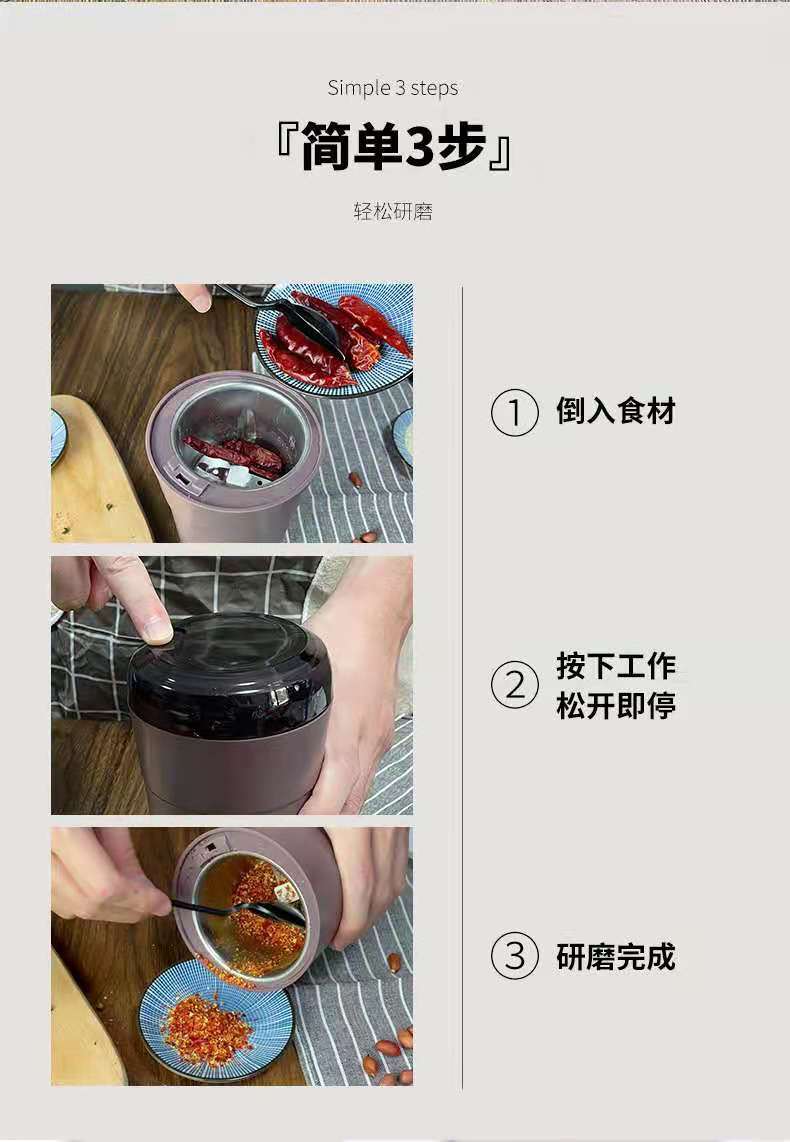 Simple 3 steps

『简单3步』

轻松研磨

① 倒入食材

② 按下工作
松开即停

③ 研磨完成