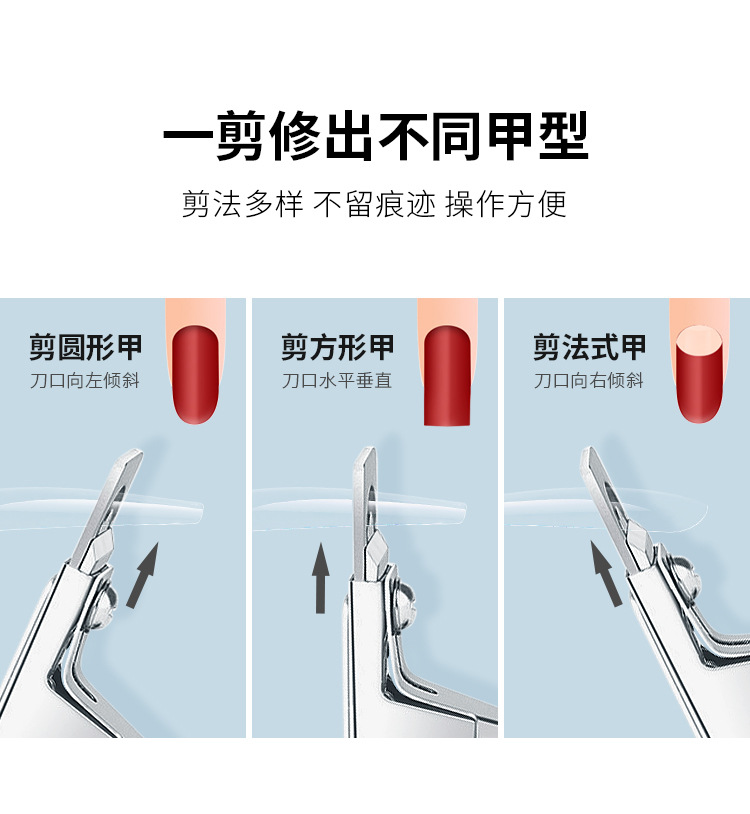 一剪修出不同甲型

剪法多样 不留痕迹 操作方便

剪圆形甲
刀口向左倾斜

剪方形甲
刀口水平垂直

剪法式甲
刀口向右倾斜