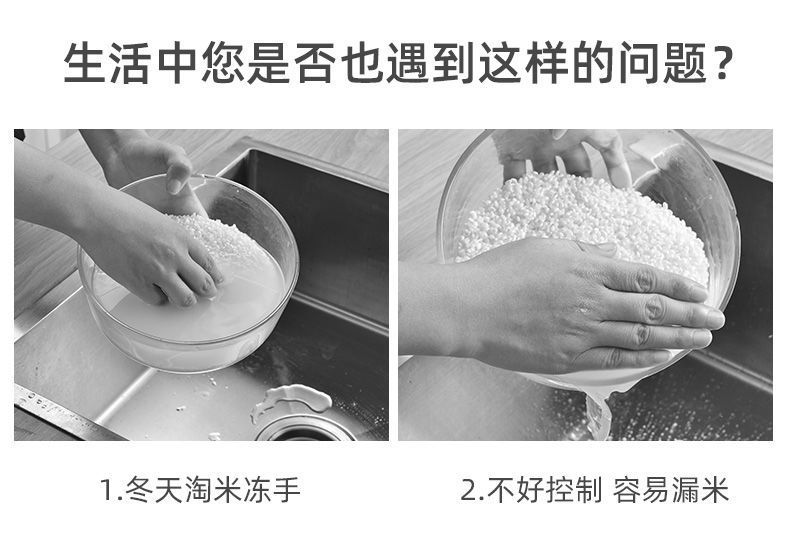 生活中您是否也遇到这样的问题？

1.冬天淘米冻手

2.不好控制 容易漏米