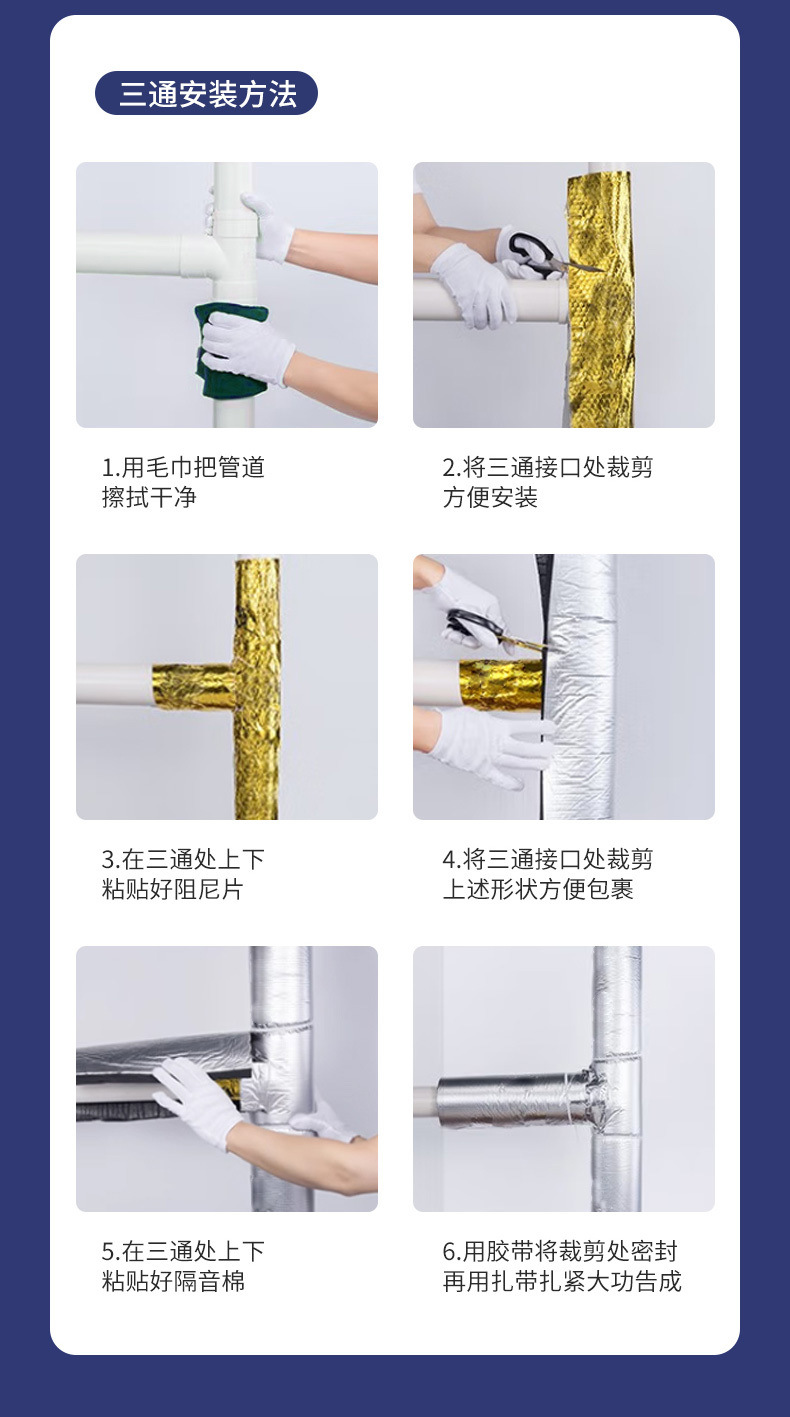 三通安装方法

1.用毛巾把管道擦拭干净

2.将三通接口处裁剪方便安装

3.在三通处上下粘贴好阻尼片

4.将三通接口处裁剪上述形状方便包裹

5.在三通处上下粘贴好隔音棉

6.用胶带将裁剪处密封再用扎带扎紧大功告成