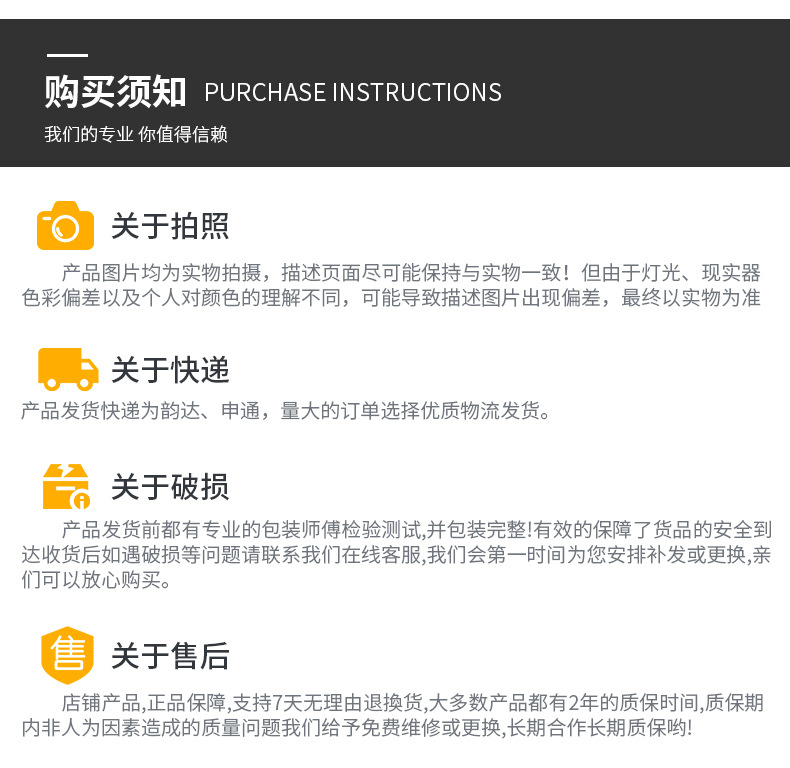 购买须知 PURCHASE INSTRUCTIONS

我们的专业 你值得信赖

关于拍照

产品图片均为实物拍摄，描述页面尽可能保持与实物一致！但由于灯光、现实器色彩偏差以及个人对颜色的理解不同，可能导致描述图片出现偏差，最终以实物为准

关于快递

产品发货快递为韵达、申通，量大的订单选择优质物流发货。

关于破损

产品发货前都有专业的包装师傅检验测试,并包装完整!有效的保障了货品的安全到达收货后如遇破损等问题请联系我们在线客服,我们会第一时间为您安排补发或更换,亲们可以放心购买。

售

关于售后

店铺产品,正品保障,支持7天无理由退换货,大多数产品都有2年的质保时间,质保期内非人为因素造成的质量问题我们给予免费维修或更换,长期合作长期质保哟!